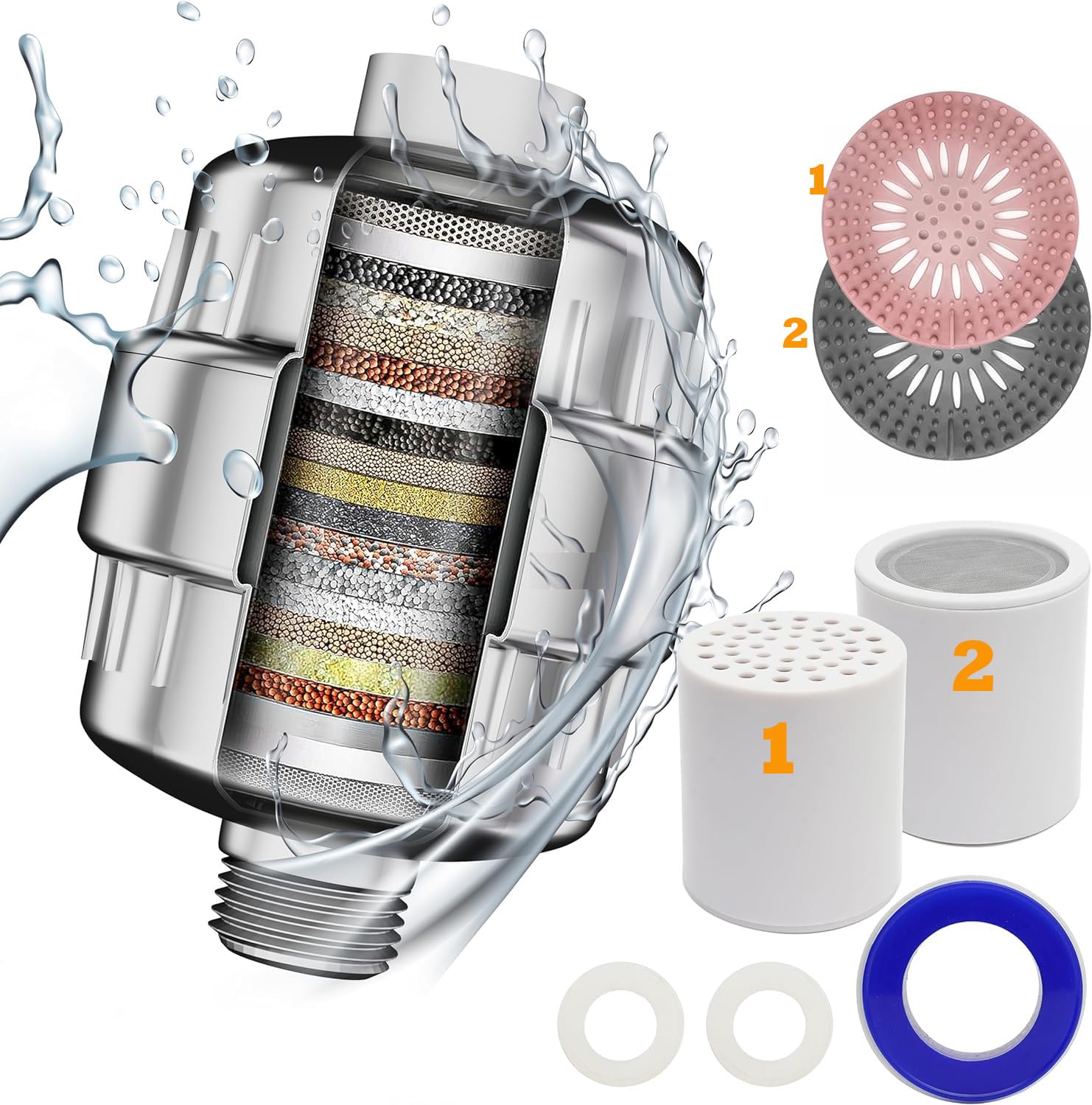 1
2
2
1