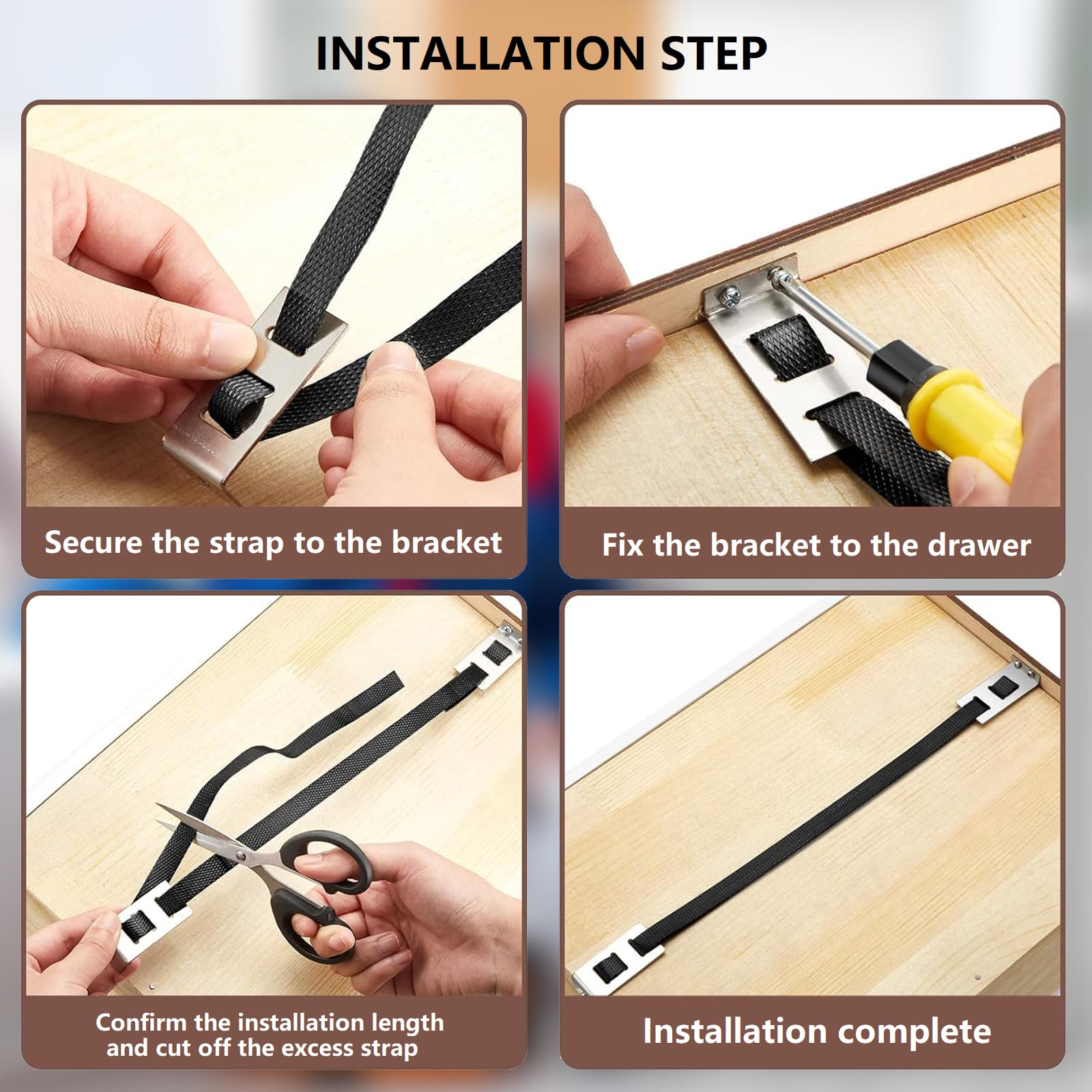 INSTALLATION STEP

Secure the strap to the bracket

Fix the bracket to the drawer

Confirm the installation length and cut off the excess strap

Installation complete