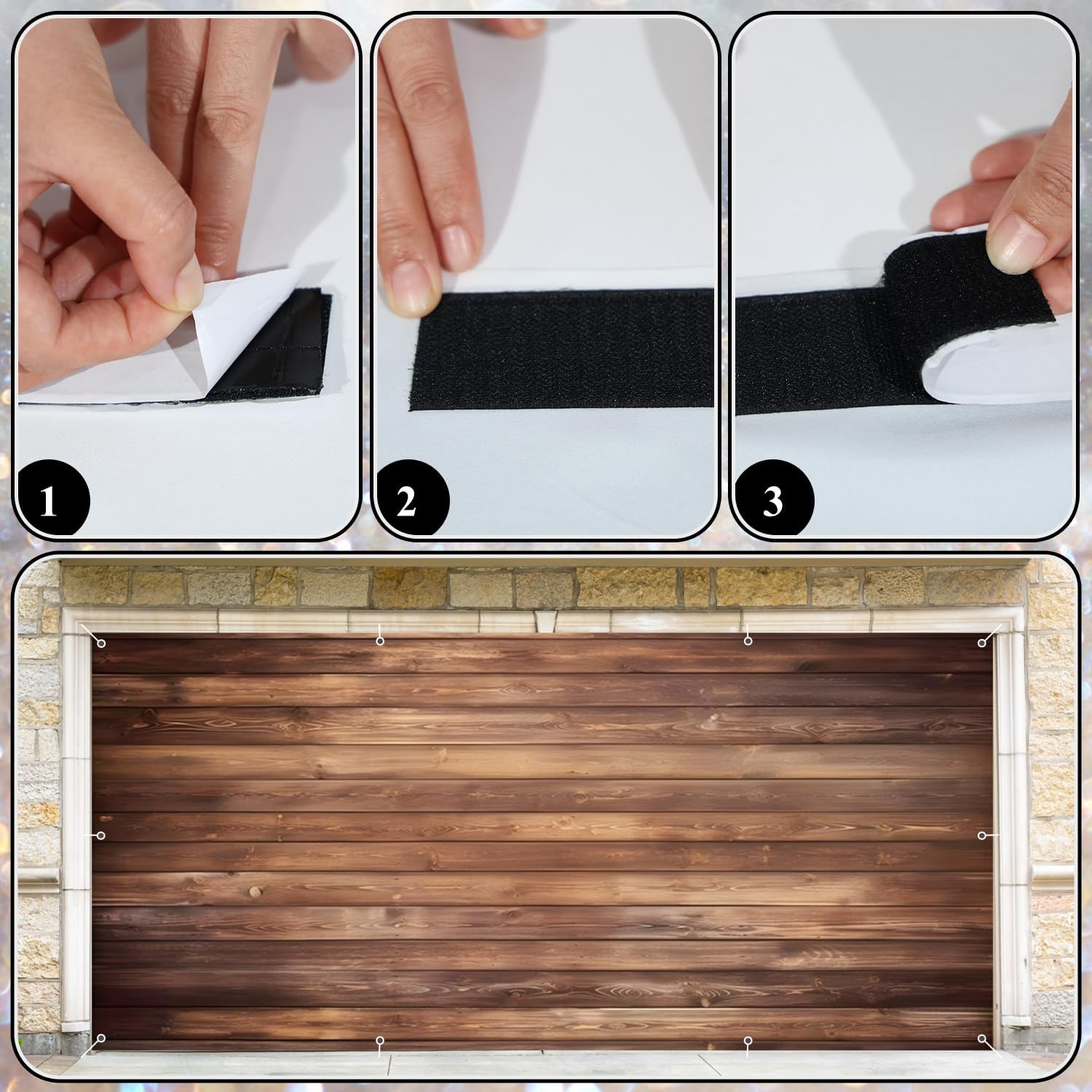 1

2

3