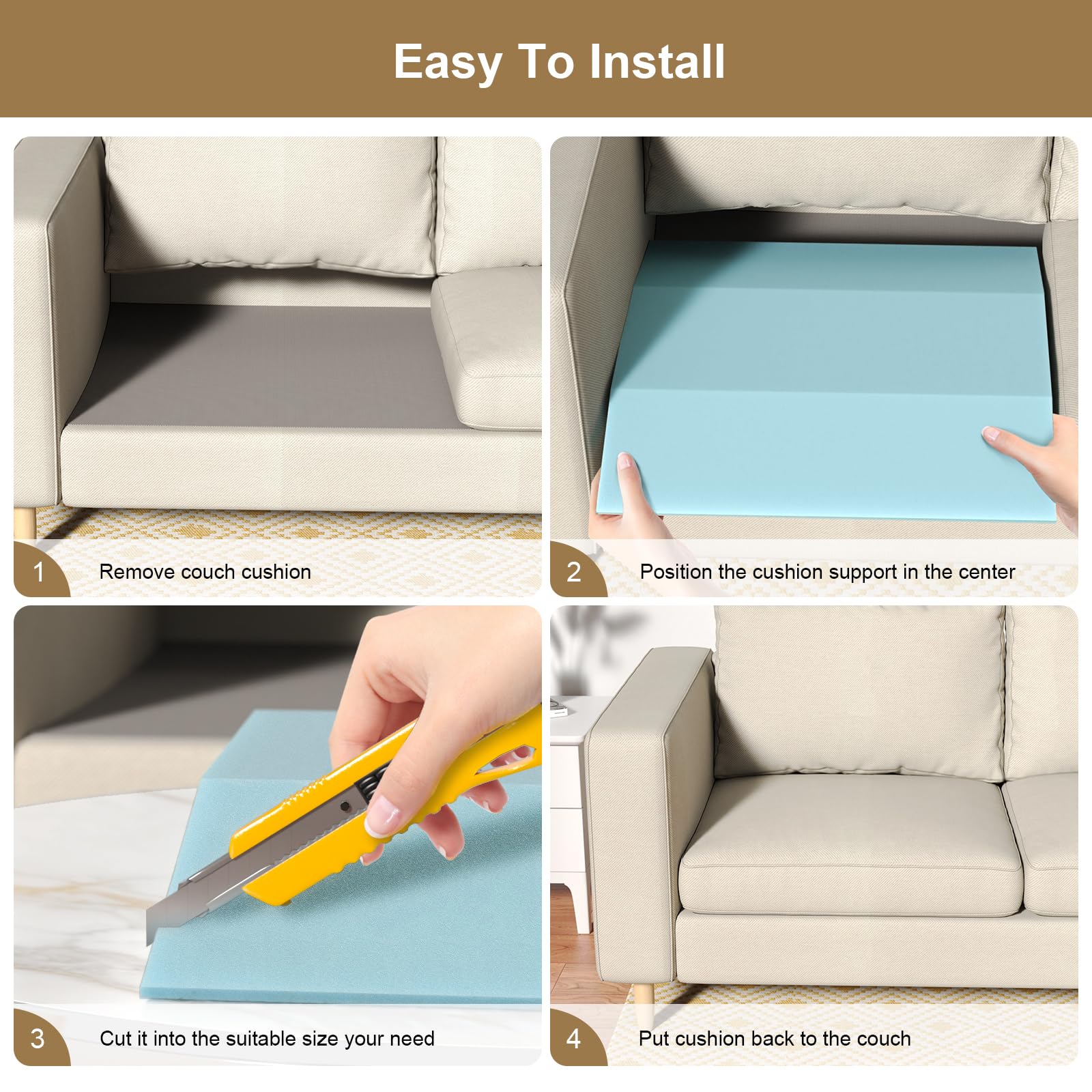 Easy To Install

1 Remove couch cushion

2 Position the cushion support in the center

3 Cut it into the suitable size your need

4 Put cushion back to the couch