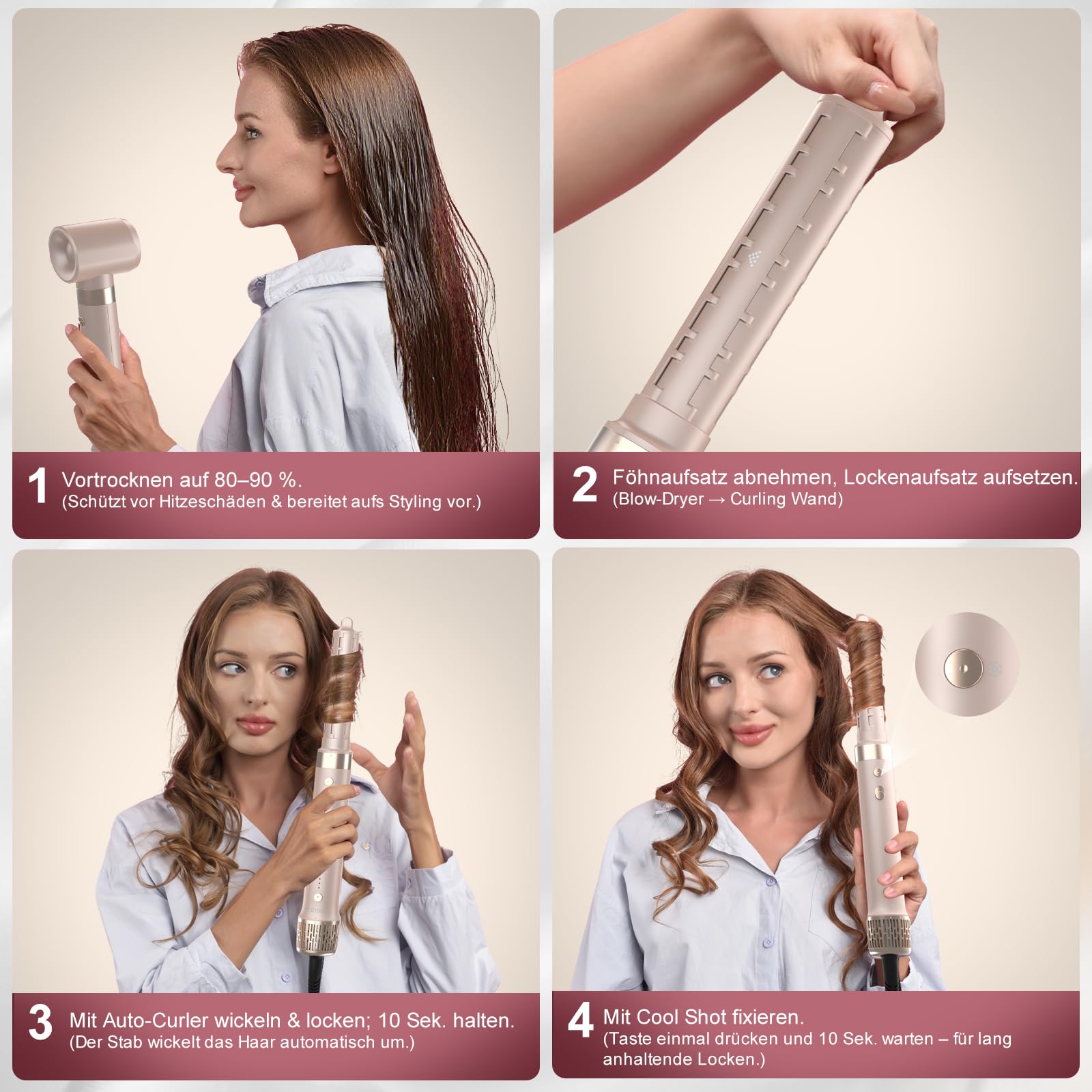 1 Vortrocknen auf 80–90 %.
(Schützt vor Hitzeschäden & bereitet aufs Styling vor.)

2 Föhnaufsatz abnehmen, Lockenaufsatz aufsetzen.
(Blow-Dryer → Curling Wand)

3 Mit Auto-Curler wickeln & locken; 10 Sek. halten.
(Der Stab wickelt das Haar automatisch um.)

4 Mit Cool Shot fixieren.
(Taste einmal drücken und 10 Sek. warten – für lang anhaltende Locken.)