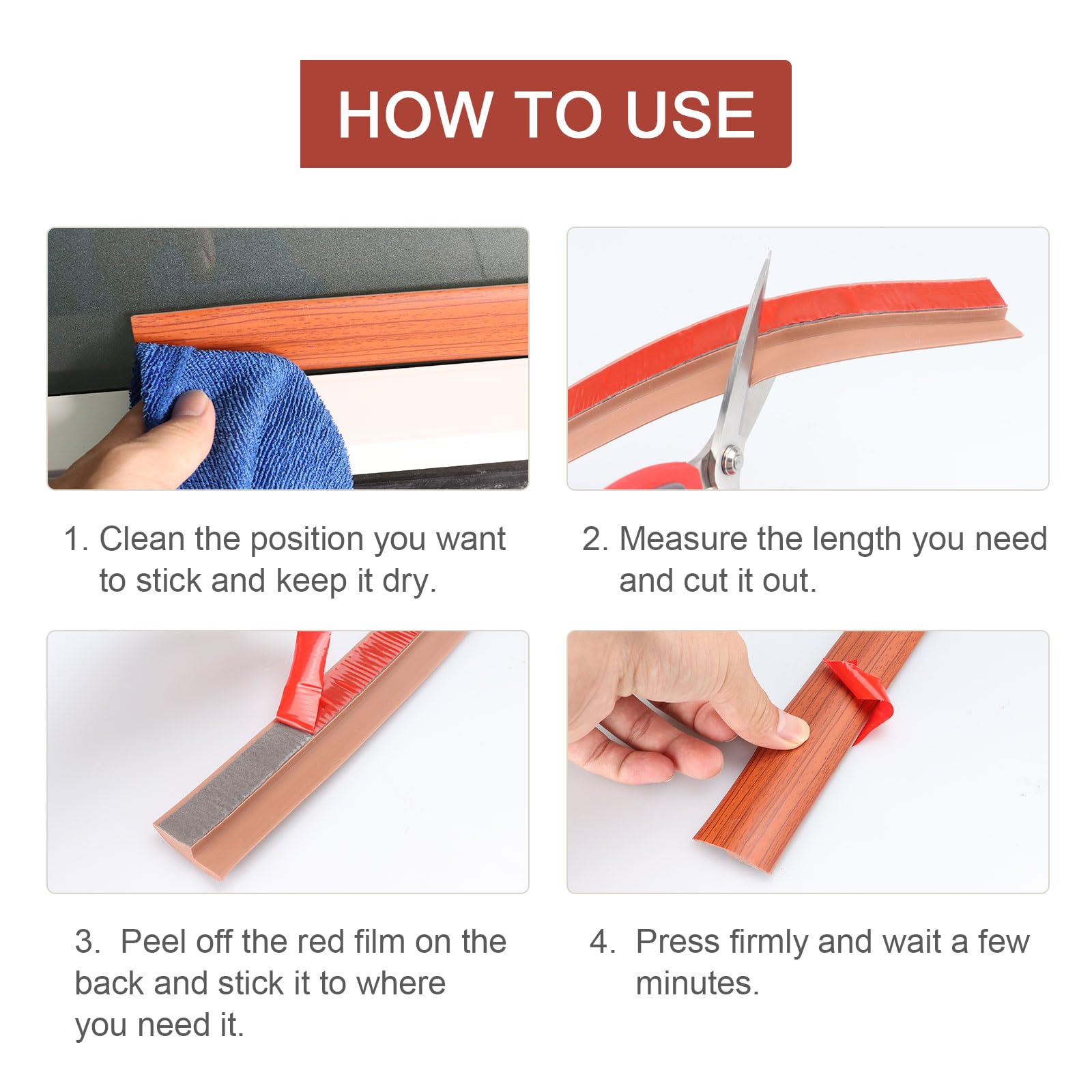 HOW TO USE

1. Clean the position you want to stick and keep it dry.

2. Measure the length you need and cut it out.

3. Peel off the red film on the back and stick it to where you need it.

4. Press firmly and wait a few minutes.