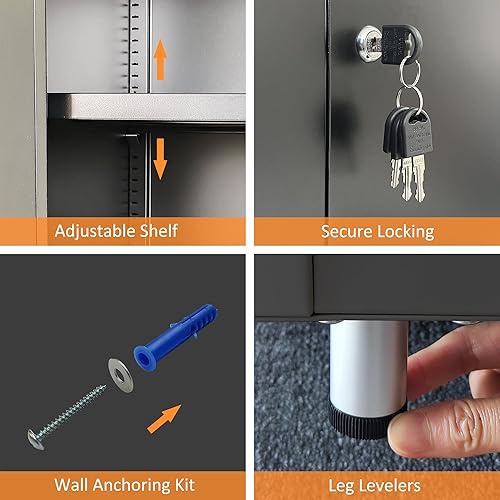 Adjustable Shelf

Secure Locking

Wall Anchoring Kit

Leg Levelers