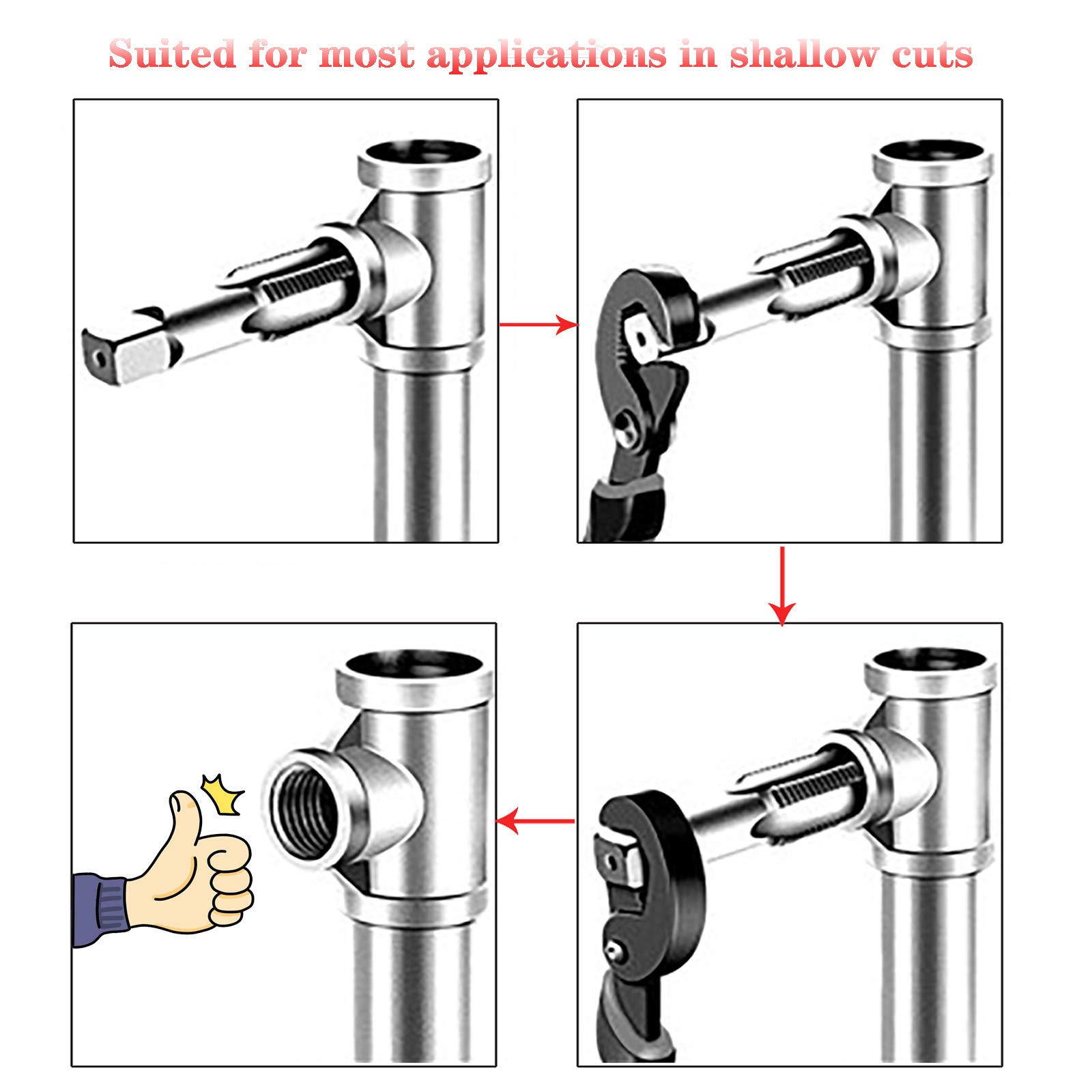 Suited for most applications in shallow cuts