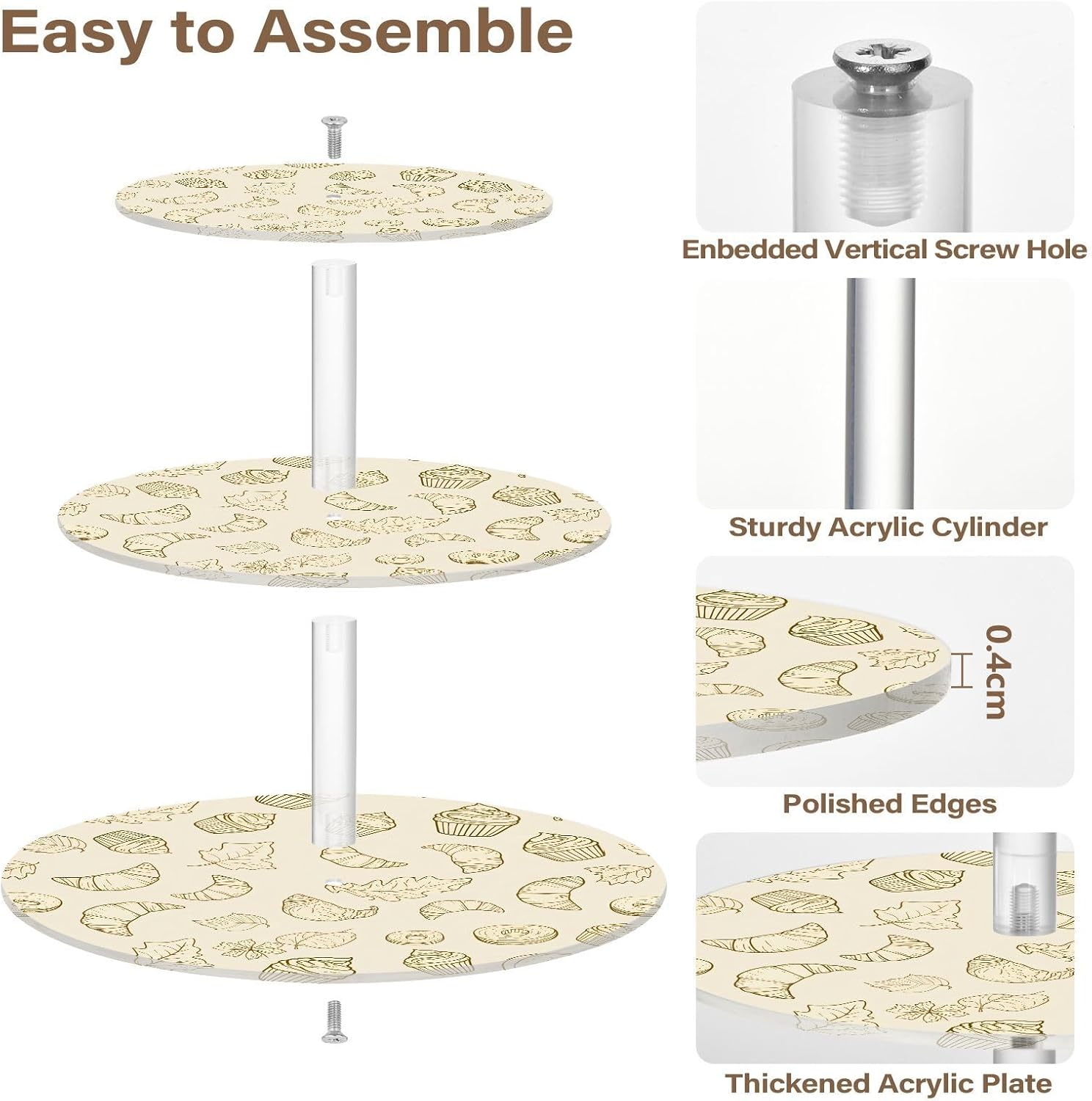 Easy to Assemble

Enbedded Vertical Screw Hole

Sturdy Acrylic Cylinder

0.4cm

Polished Edges

Thickened Acrylic Plate