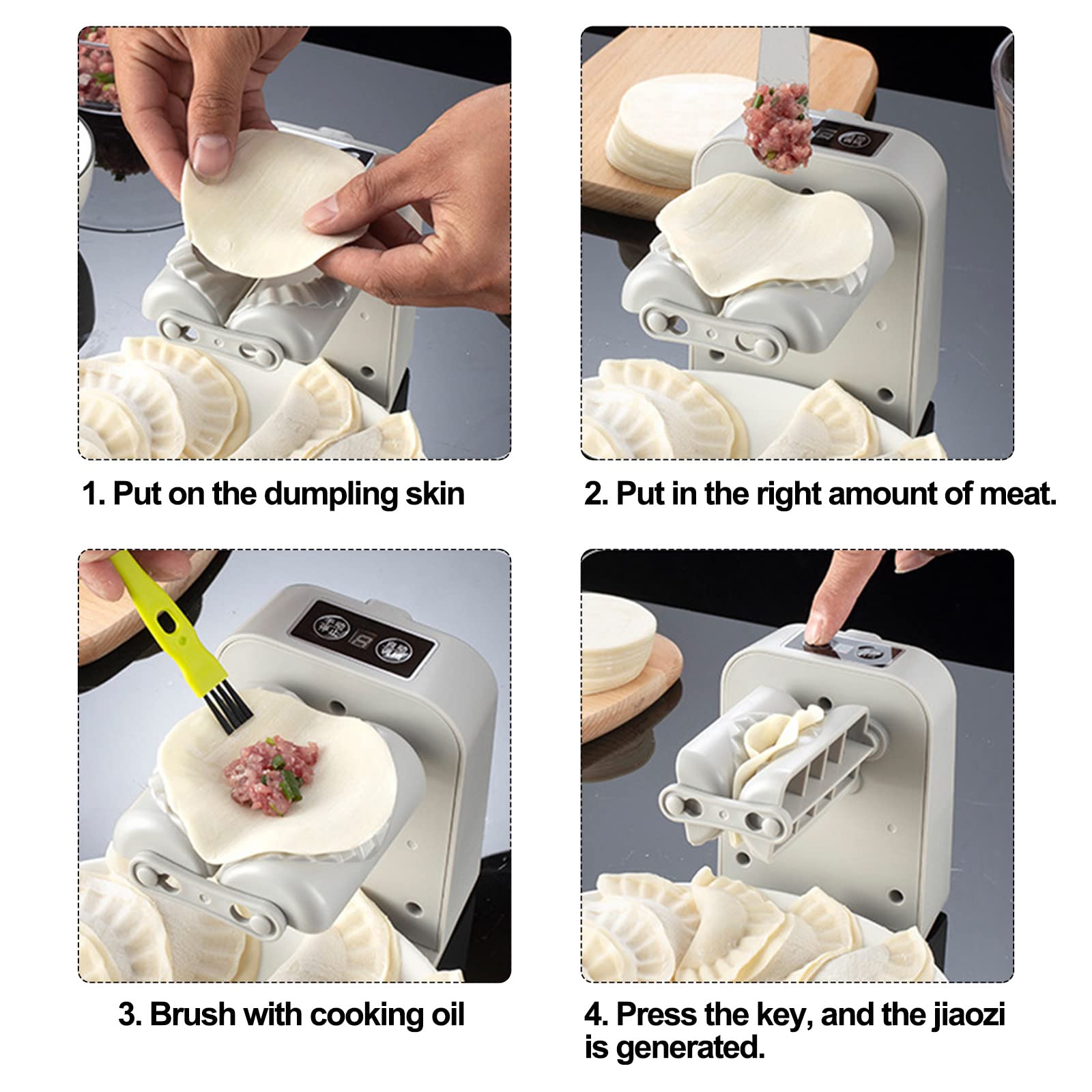 1. Put on the dumpling skin

2. Put in the right amount of meat.

3. Brush with cooking oil

4. Press the key, and the jiaozi is generated.