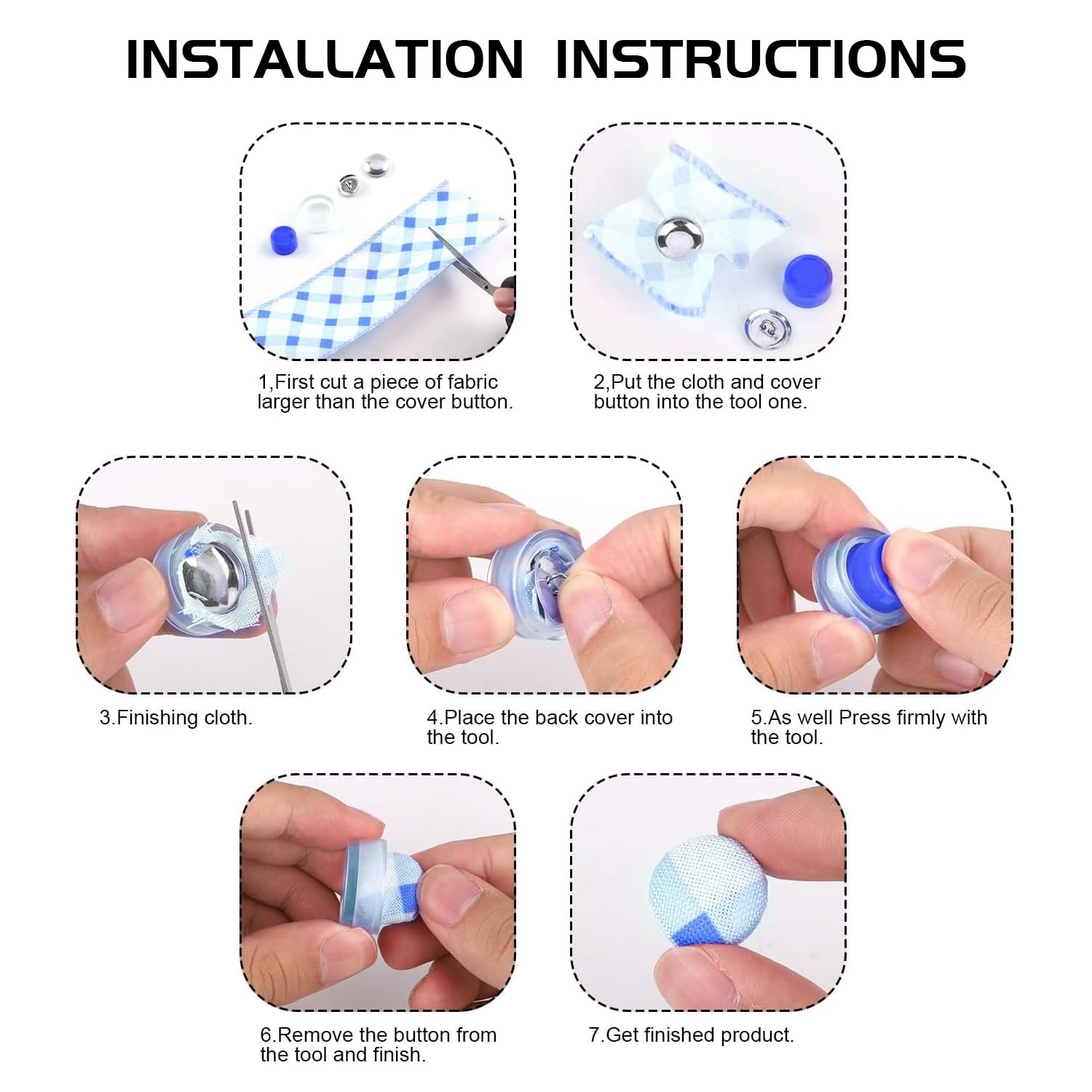 INSTALLATION INSTRUCTIONS

1,First cut a piece of fabric larger than the cover button.

2,Put the cloth and cover button into the tool one.

3.Finishing cloth.

4.Place the back cover into the tool.

5.As well Press firmly with the tool.

6.Remove the button from the tool and finish.

7.Get finished product.