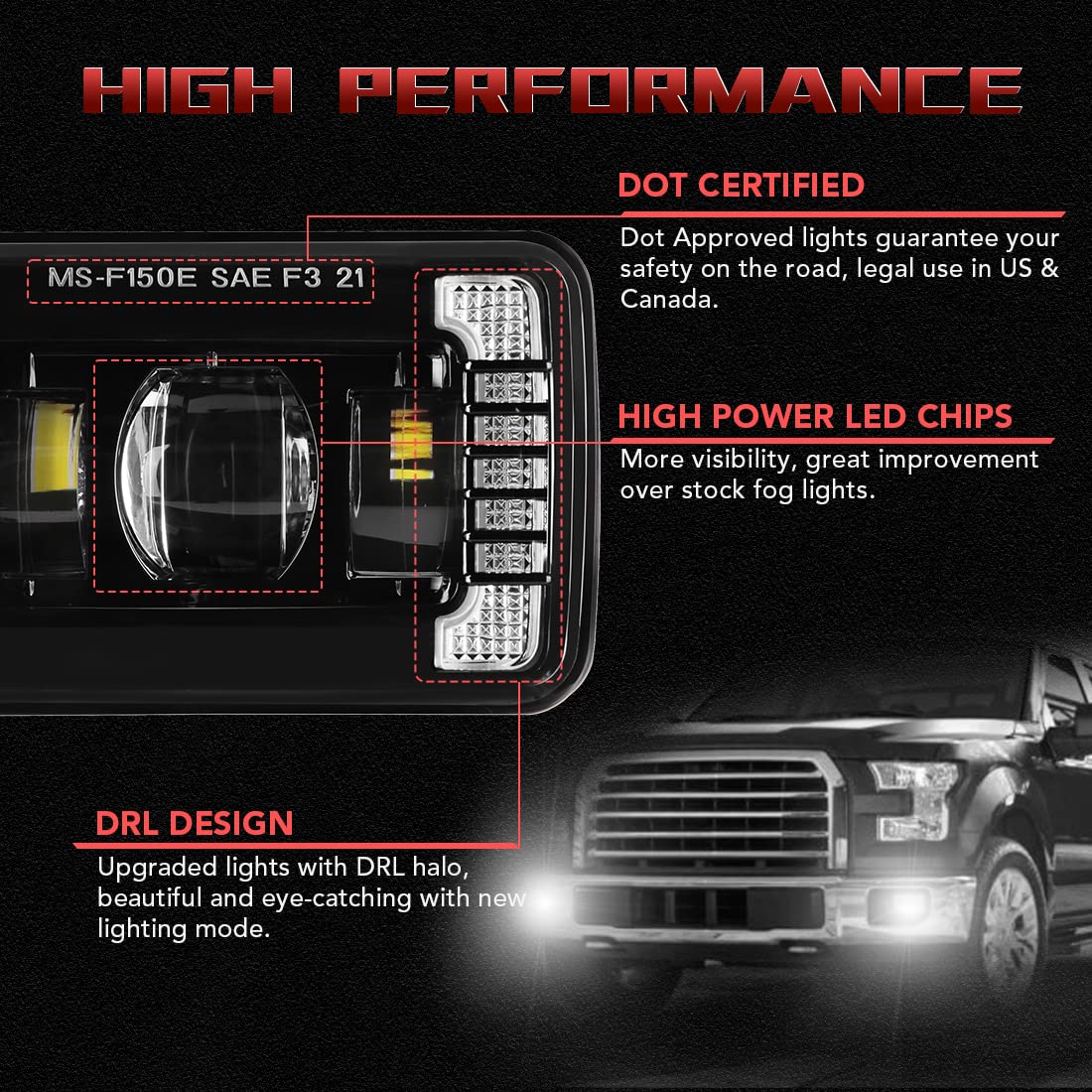 HIGH PERFORMANCE

MS-F150E SAE F3 21

DOT CERTIFIED

Dot Approved lights guarantee your safety on the road, legal use in US & Canada.

HIGH POWER LED CHIPS

More visibility, great improvement over stock fog lights.

DRL DESIGN

Upgraded lights with DRL halo, beautiful and eye-catching with new lighting mode.