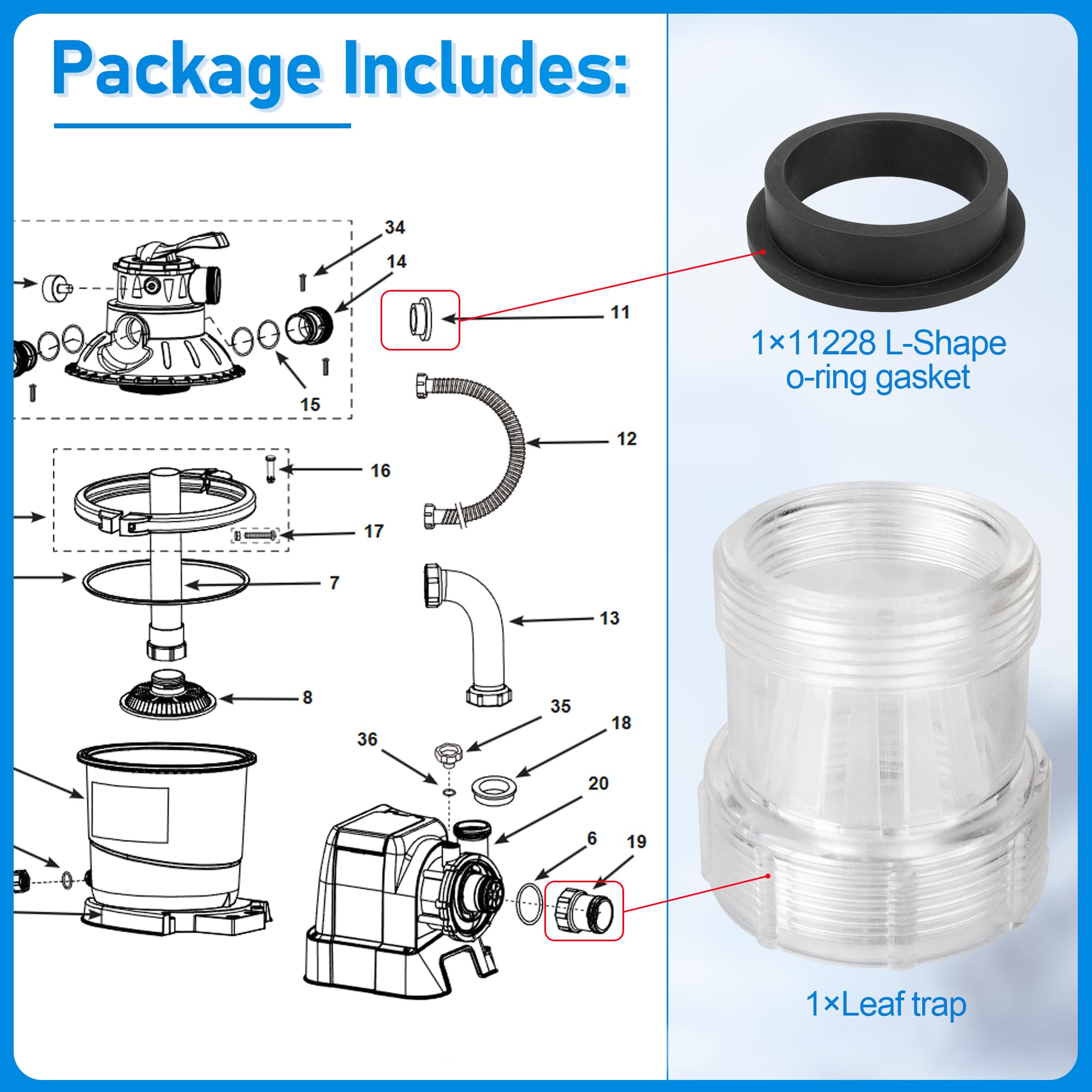 Package Includes:

34
14
11
15
12
16
17
7
13
8
35
18
36
20
6
19

1×11228 L-Shape o-ring gasket

1×Leaf trap