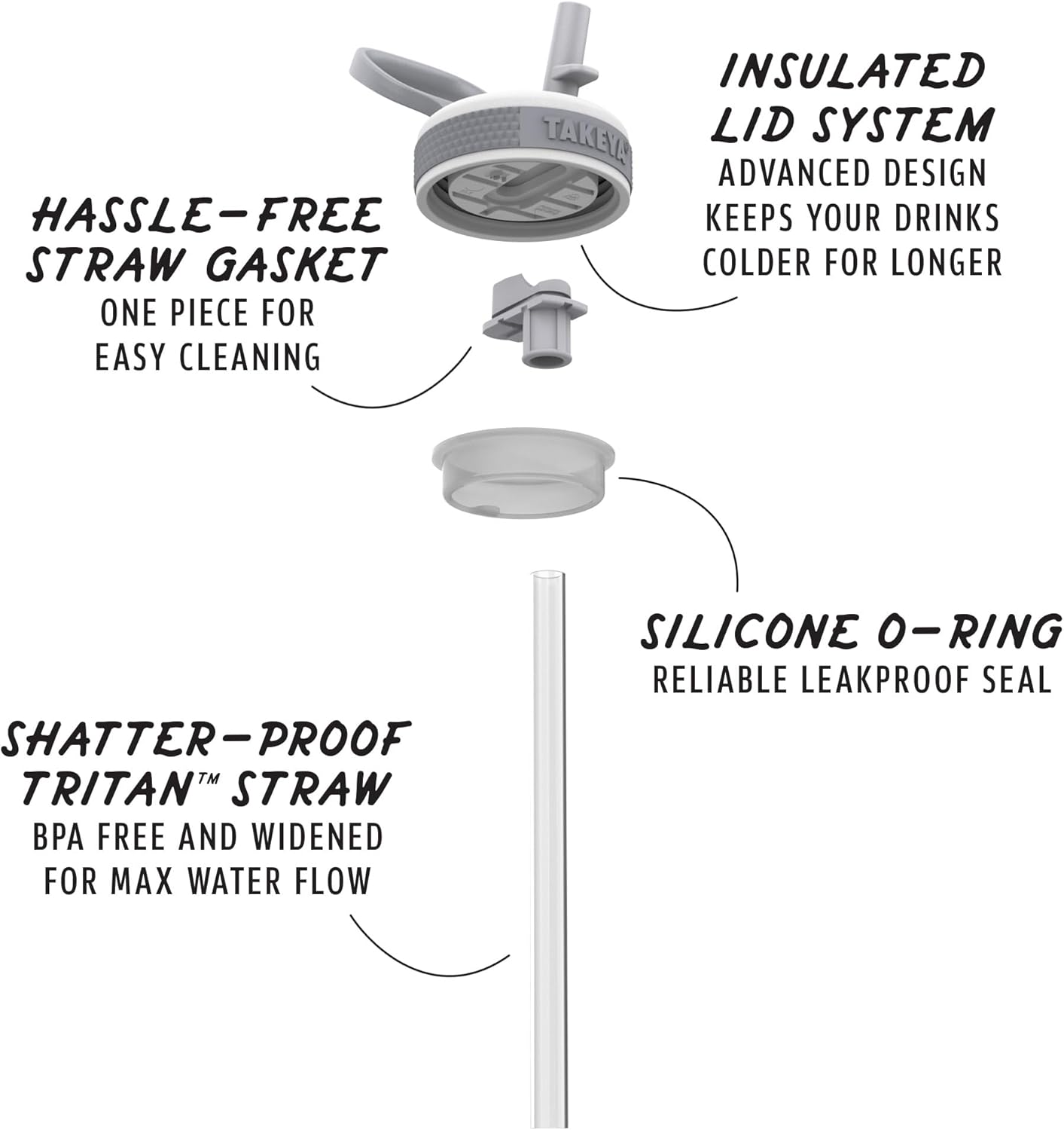 TAKEYA

INSULATED LID SYSTEM
ADVANCED DESIGN KEEPS YOUR DRINKS COLDER FOR LONGER

HASSLE-FREE STRAW GASKET
ONE PIECE FOR EASY CLEANING

SILICONE O-RING
RELIABLE LEAKPROOF SEAL

SHATTER-PROOF TRITAN™ STRAW
BPA FREE AND WIDENED FOR MAX WATER FLOW