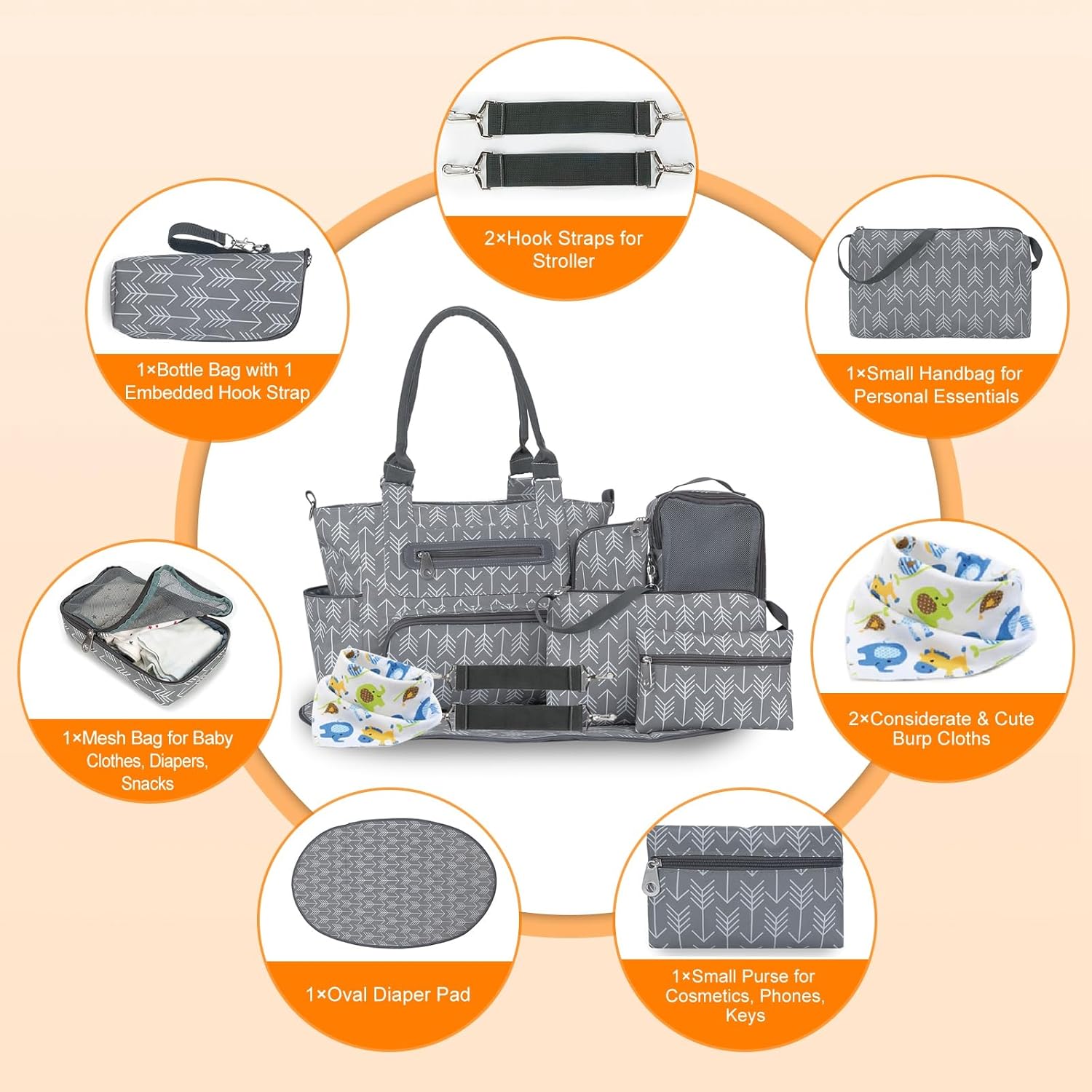 2×Hook Straps for Stroller

1×Bottle Bag with 1 Embedded Hook Strap

1×Small Handbag for Personal Essentials

1×Mesh Bag for Baby Clothes, Diapers, Snacks

2×Considerate & Cute Burp Cloths

1×Oval Diaper Pad

1×Small Purse for Cosmetics, Phones, Keys