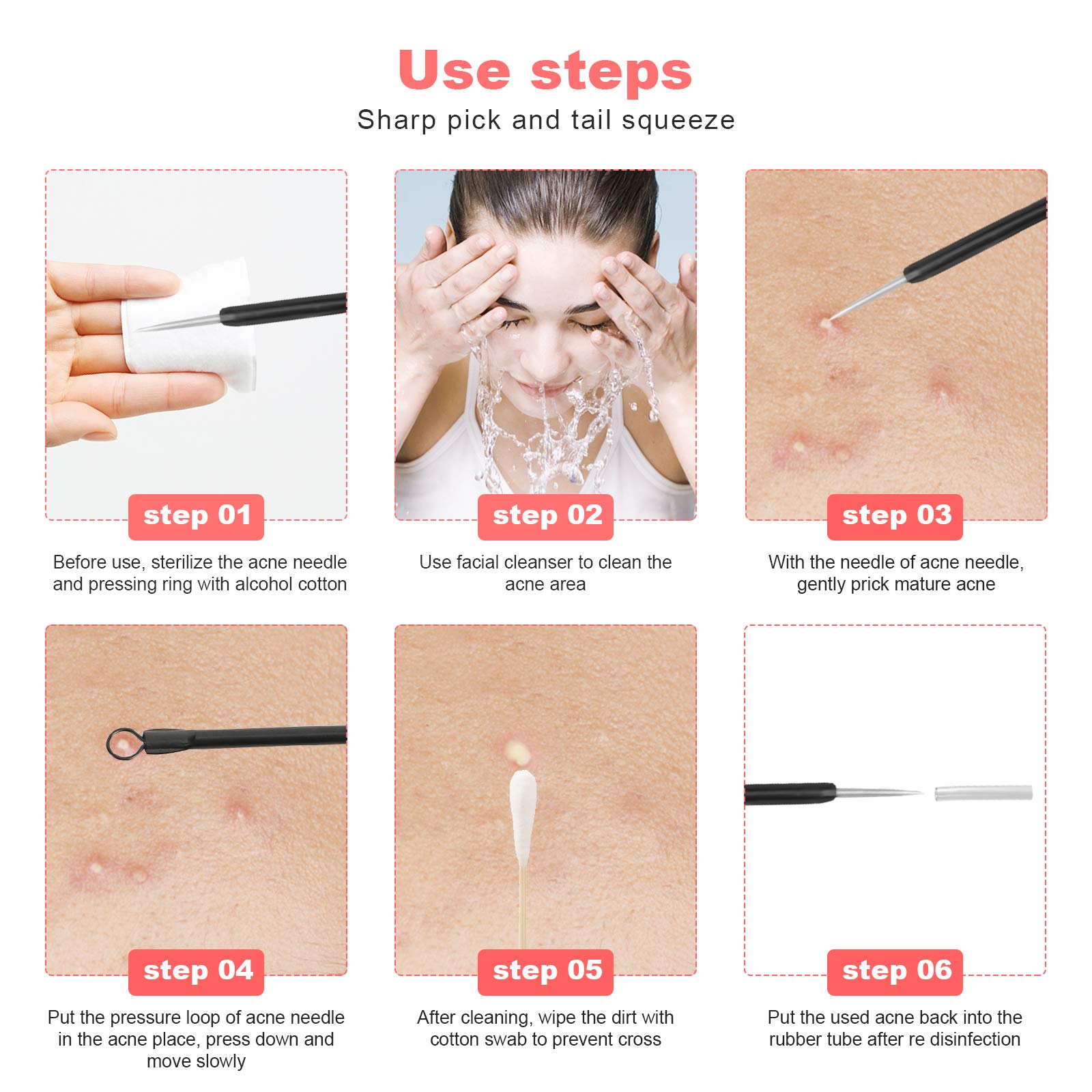 Use steps

Sharp pick and tail squeeze

step 01

Before use, sterilize the acne needle and pressing ring with alcohol cotton

step 02

Use facial cleanser to clean the acne area

step 03

With the needle of acne needle, gently prick mature acne

step 04

Put the pressure loop of acne needle in the acne place, press down and move slowly

step 05

After cleaning, wipe the dirt with cotton swab to prevent cross

step 06

Put the used acne back into the rubber tube after re disinfection