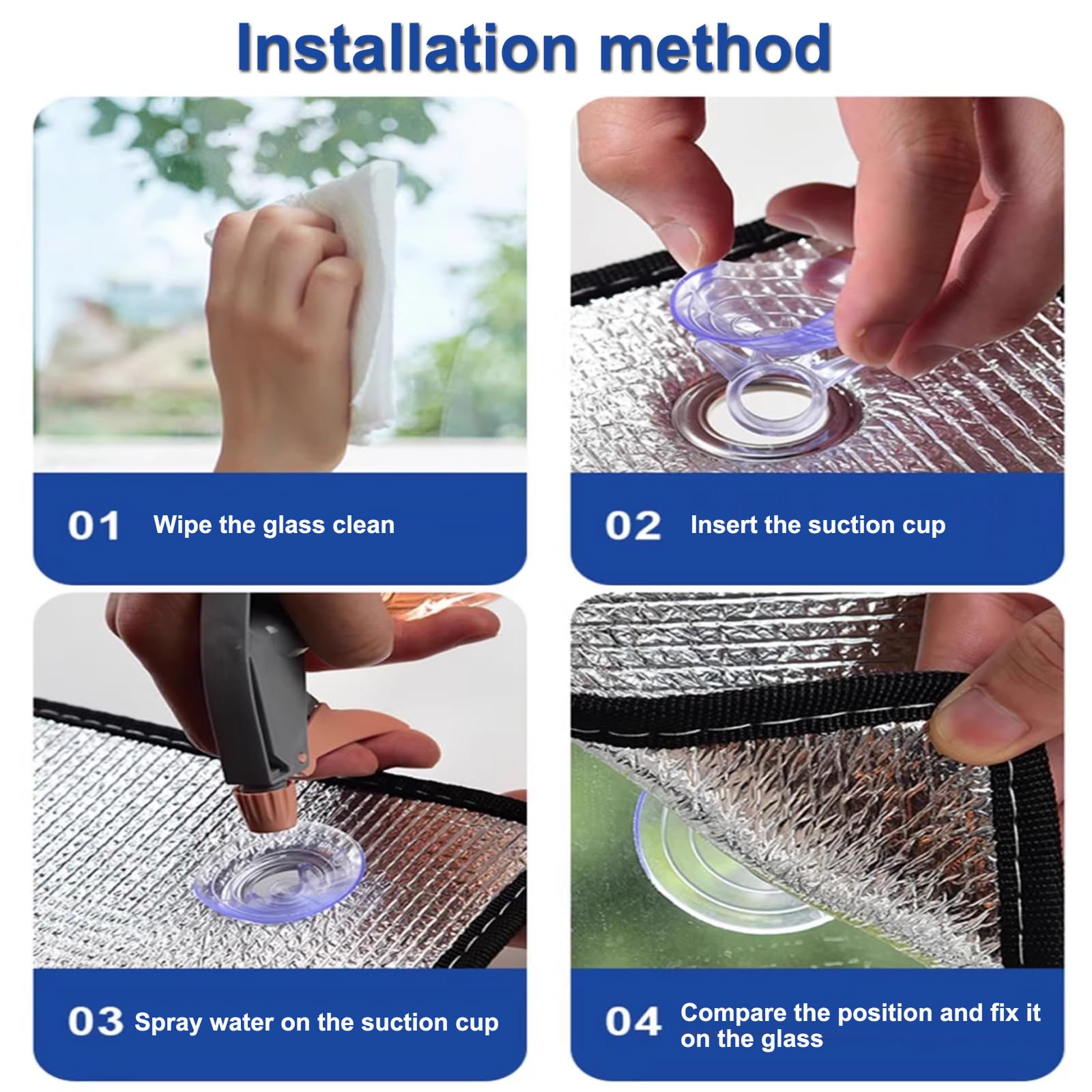 Installation method

01 Wipe the glass clean

02 Insert the suction cup

03 Spray water on the suction cup

04 Compare the position and fix it on the glass