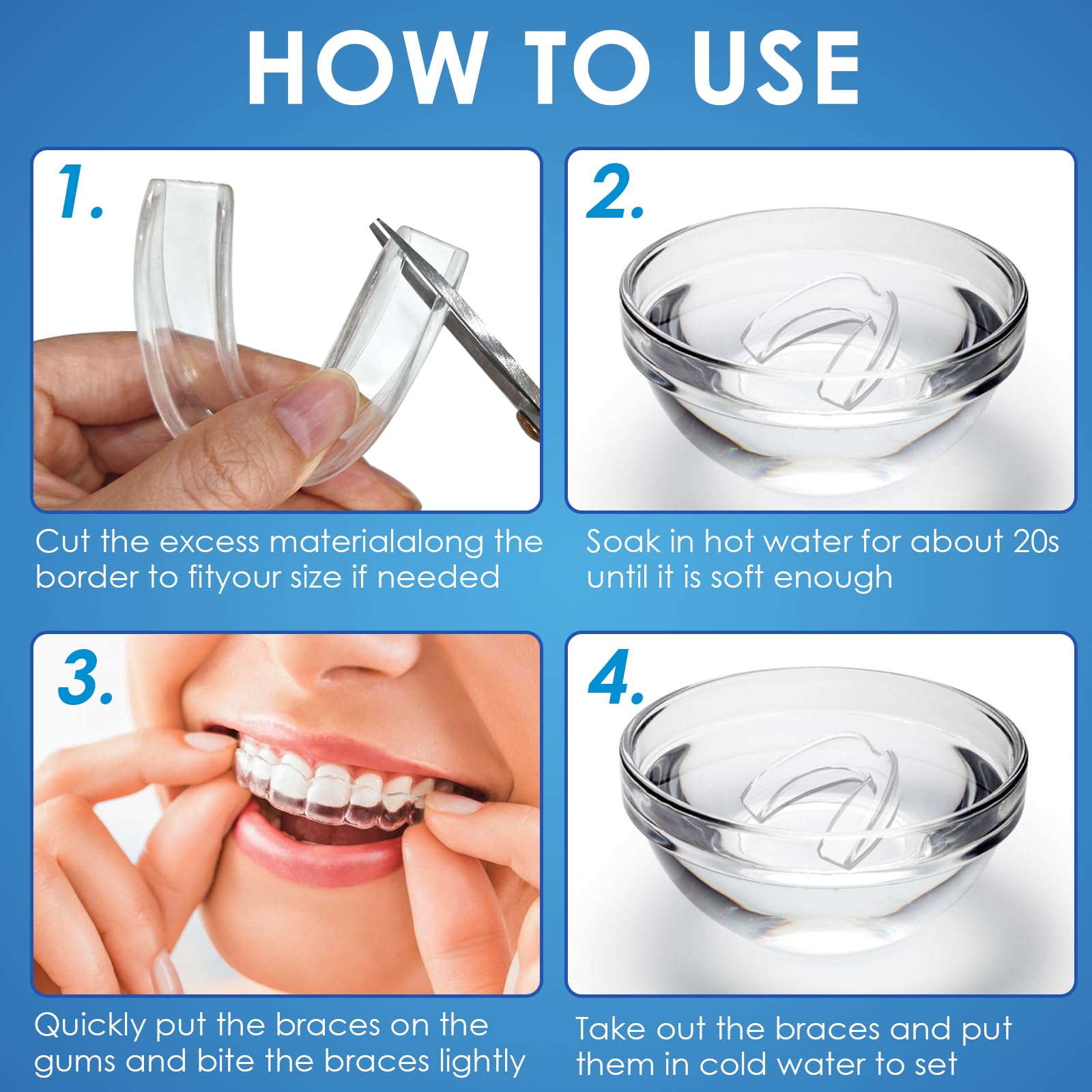 HOW TO USE

1.

Cut the excess materialalong the border to fityour size if needed

2.

Soak in hot water for about 20s until it is soft enough

3.

Quickly put the braces on the gums and bite the braces lightly

4.

Take out the braces and put them in cold water to set