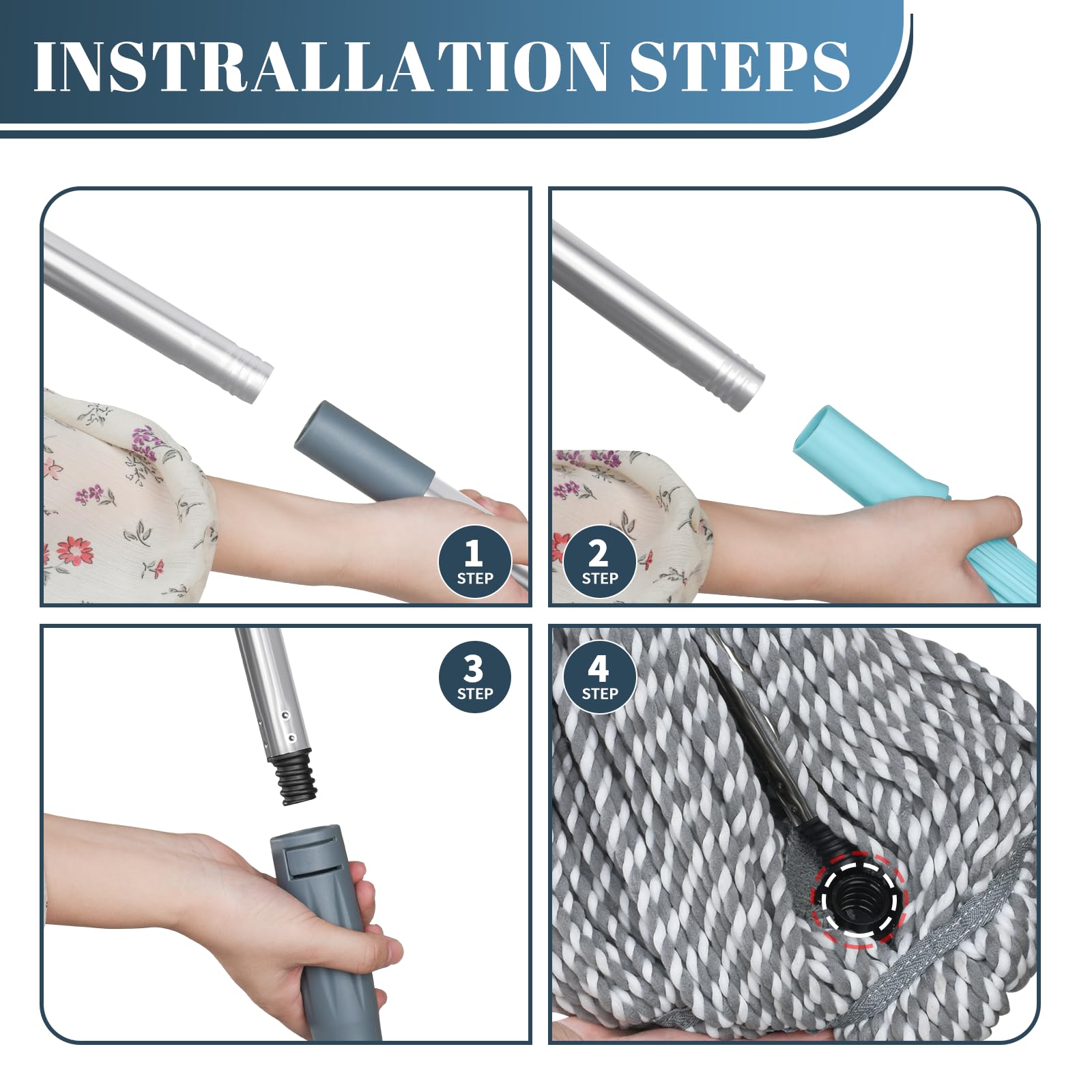 INSTRALLATION STEPS

1
STEP

2
STEP

3
STEP

4
STEP