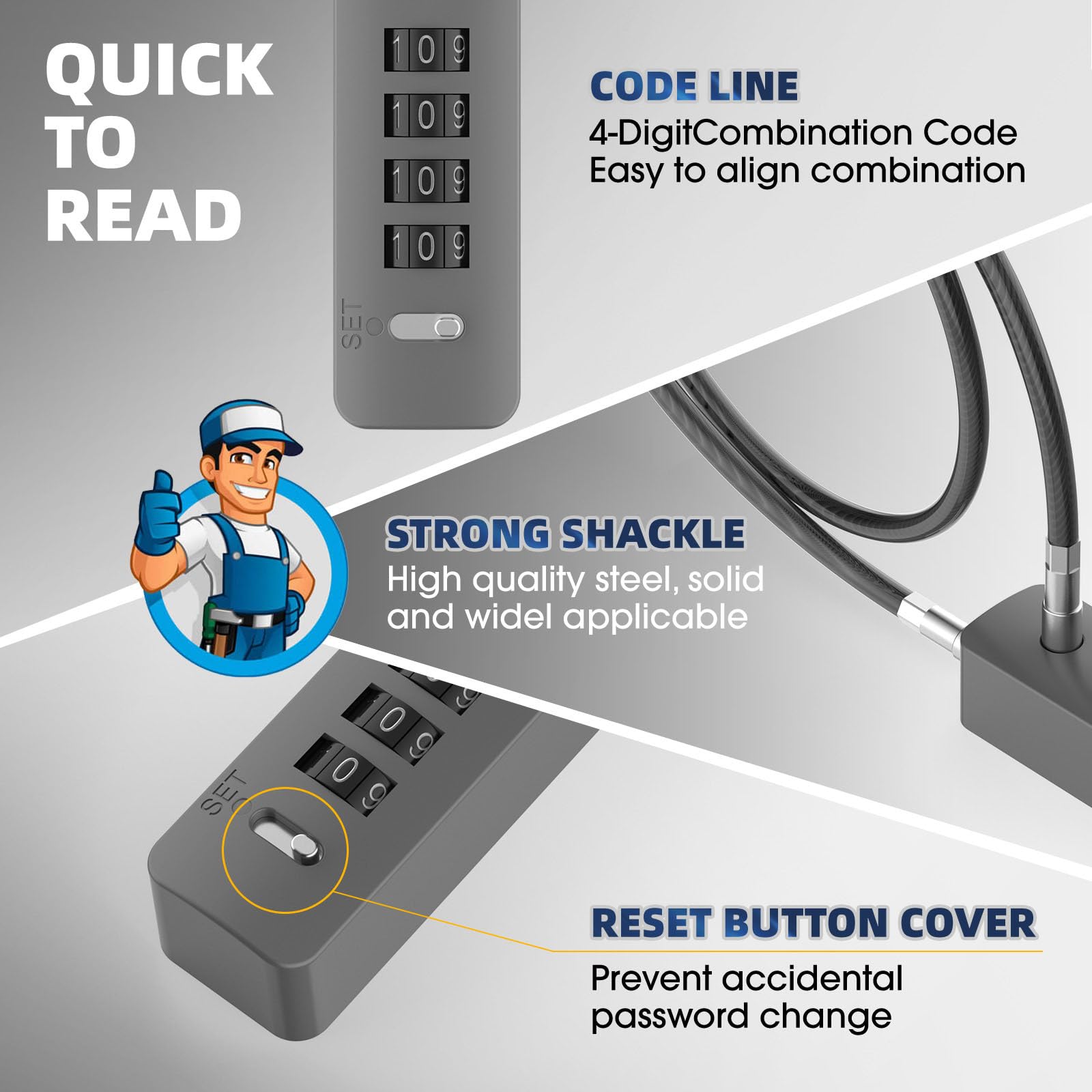 QUICK TO READ

1 0 9
1 0 9
1 0 9
1 0 9
SET

CODE LINE
4-DigitCombination Code
Easy to align combination

STRONG SHACKLE
High quality steel, solid and widel applicable

1 0 9
1 0 9
SET

RESET BUTTON COVER
Prevent accidental password change