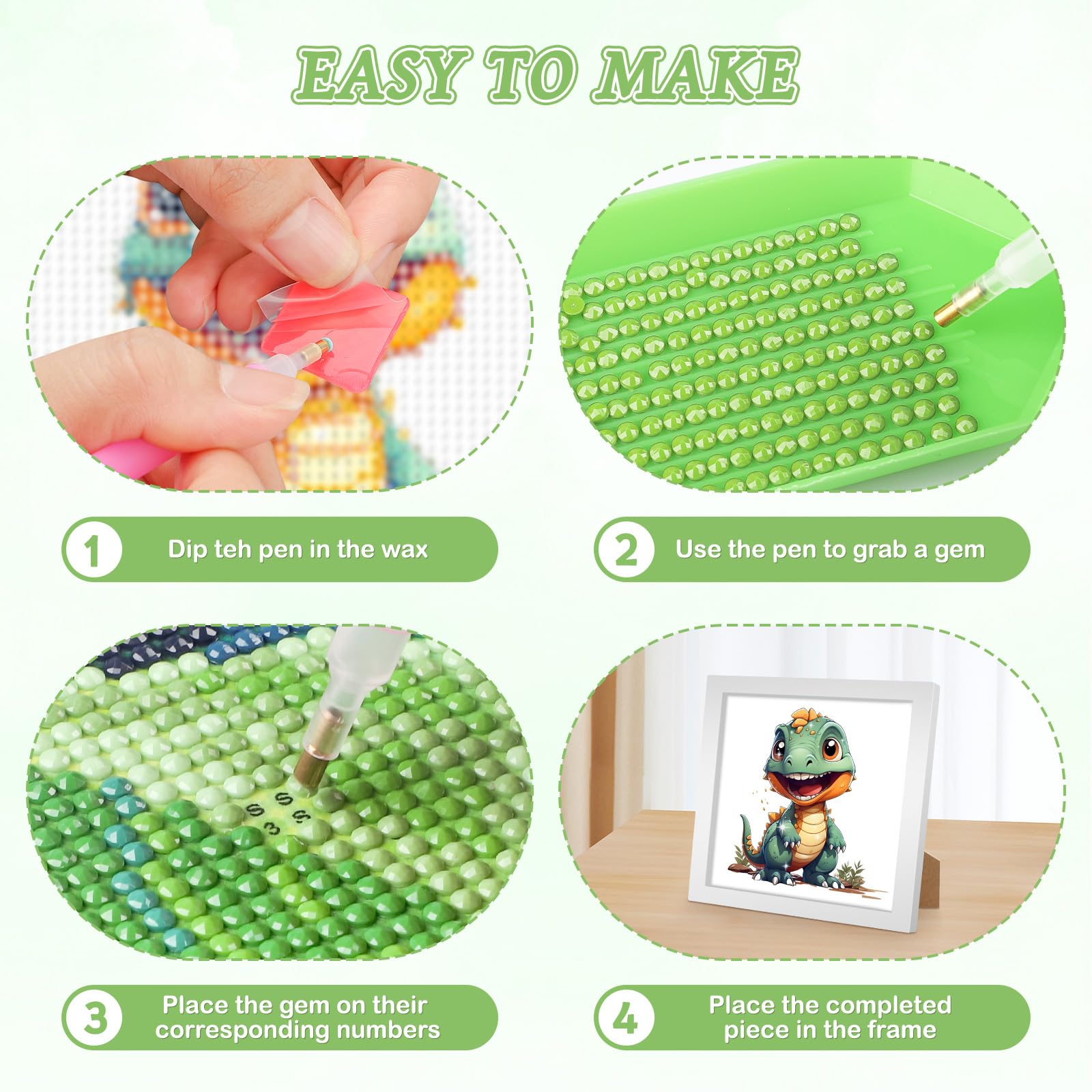 EASY TO MAKE

1 Dip teh pen in the wax

2 Use the pen to grab a gem

S S
3 S

3 Place the gem on their corresponding numbers

4 Place the completed piece in the frame