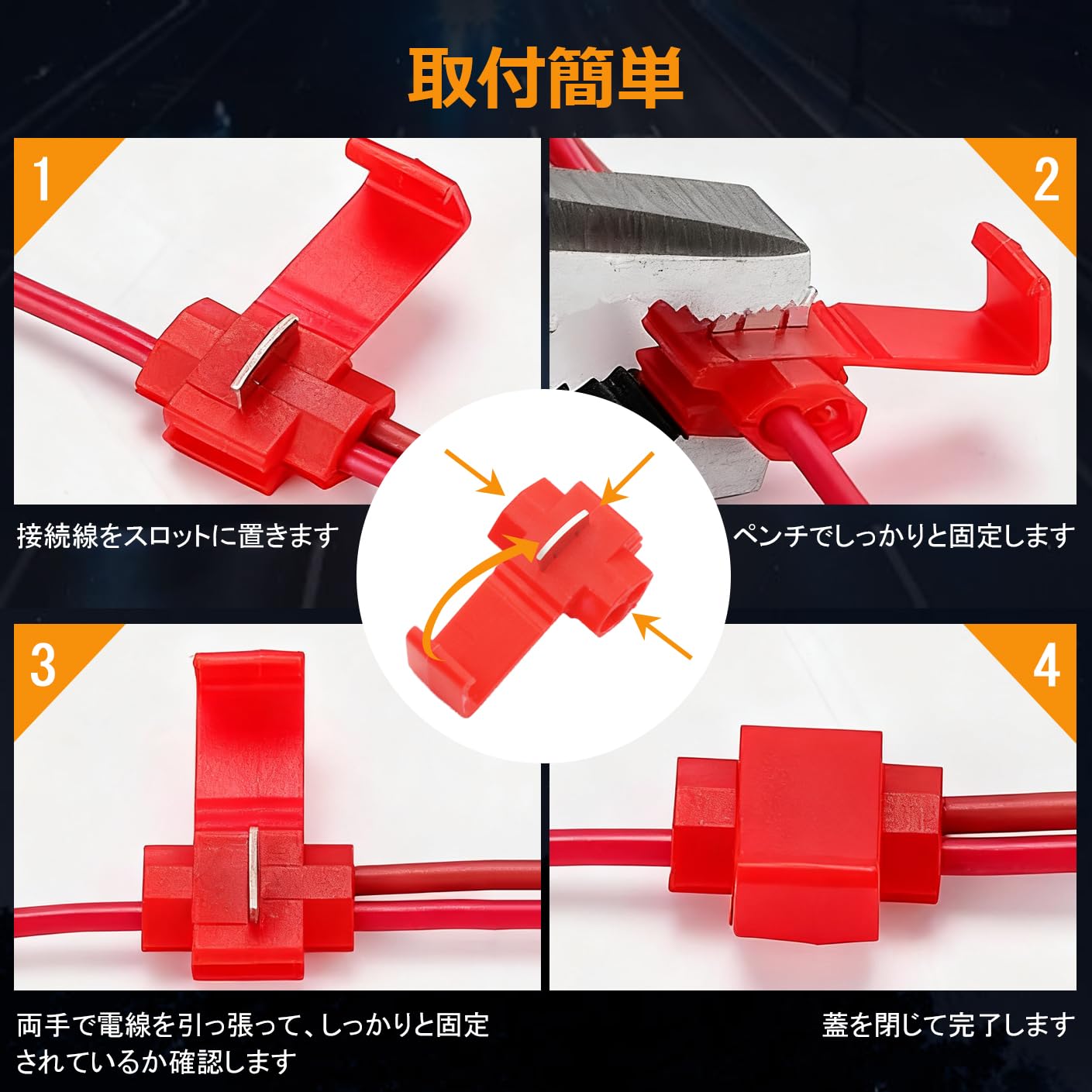 取付簡単

1

接続線をスロットに置きます

2

ペンチでしっかりと固定します

3

両手で電線を引っ張って、しっかりと固定されているか確認します

4

蓋を閉じて完了します