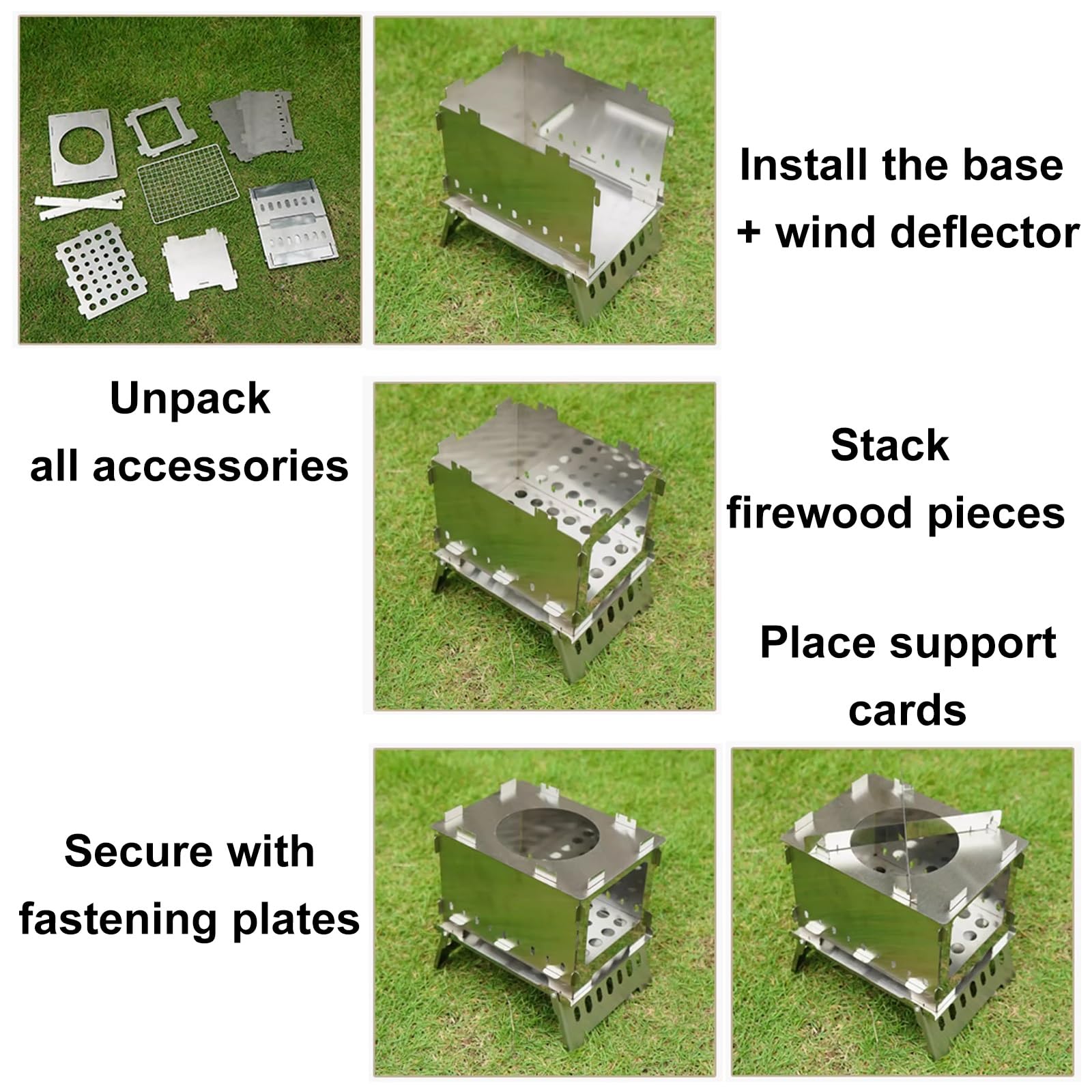 Install the base + wind deflector

Unpack all accessories

Stack firewood pieces

Place support cards

Secure with fastening plates