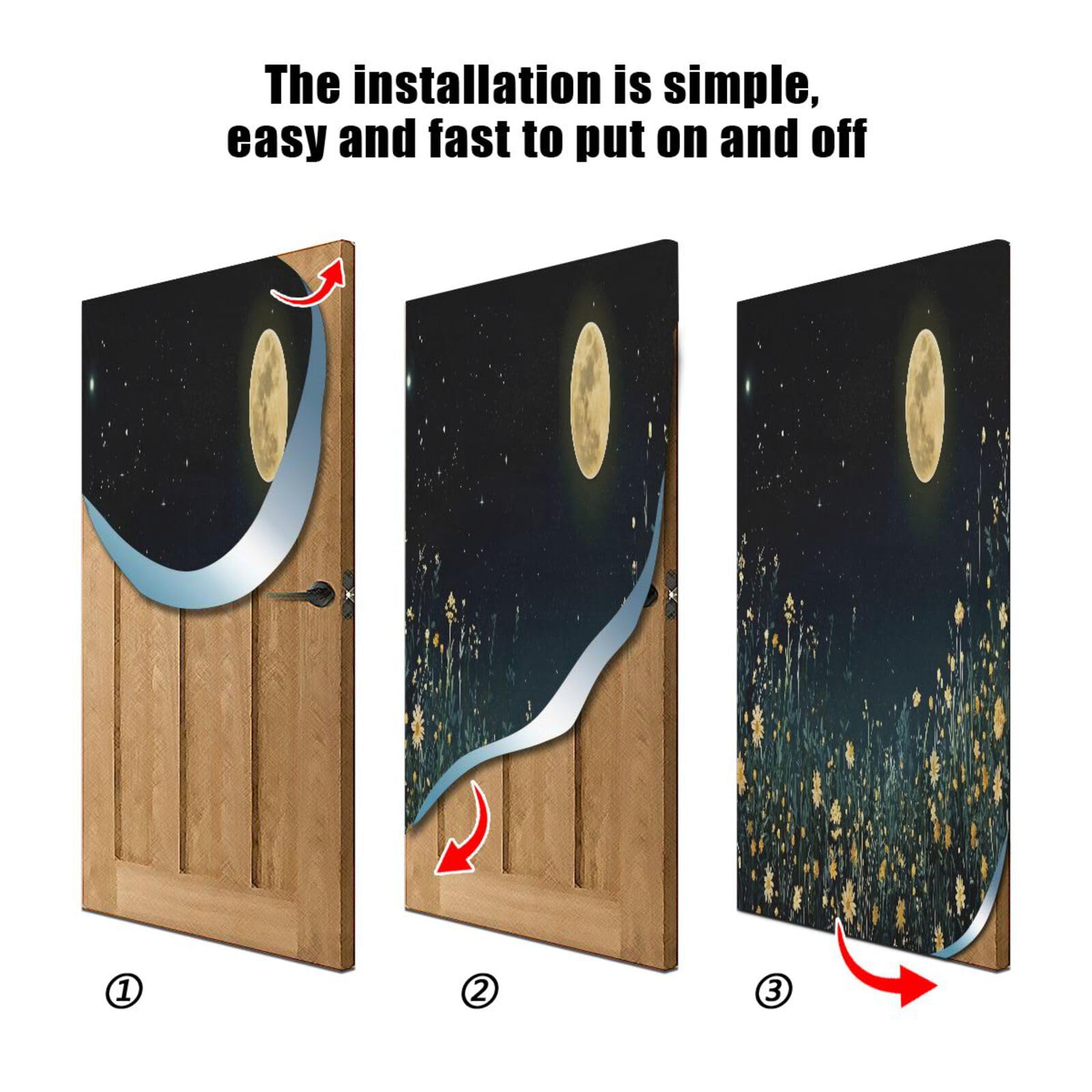 The installation is simple, easy and fast to put on and off

①

②

③