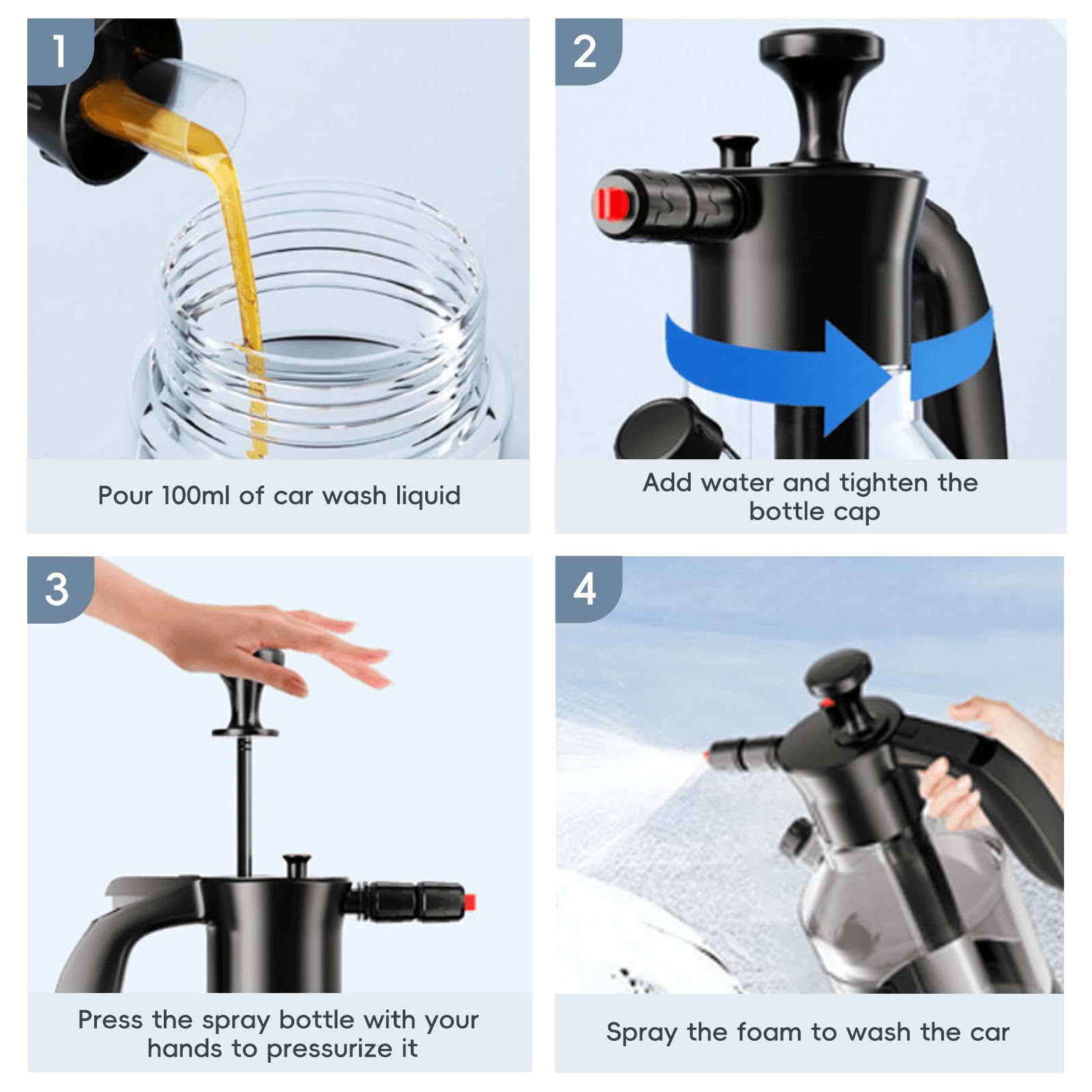 1

Pour 100ml of car wash liquid

2

Add water and tighten the bottle cap

3

Press the spray bottle with your hands to pressurize it

4

Spray the foam to wash the car