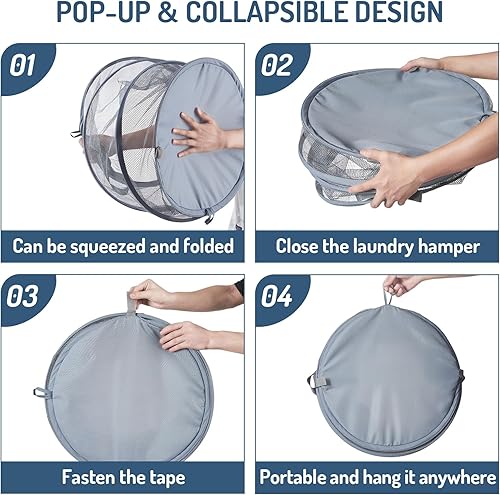 POP-UP & COLLAPSIBLE DESIGN

01

Can be squeezed and folded

02

Close the laundry hamper

03

Fasten the tape

04

Portable and hang it anywhere