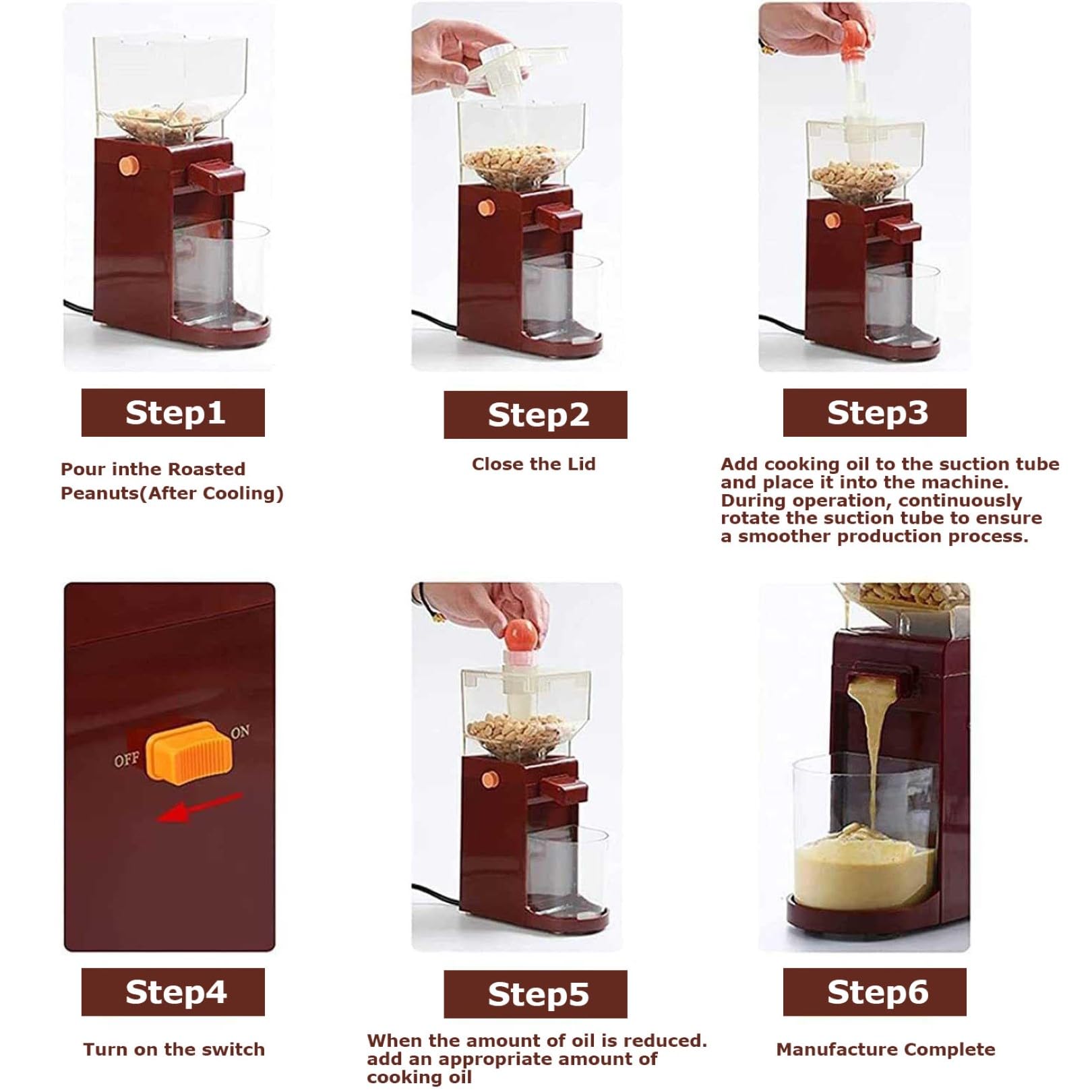 Step1

Pour inthe Roasted Peanuts(After Cooling)

Step2

Close the Lid

Step3

Add cooking oil to the suction tube and place it into the machine. During operation, continuously rotate the suction tube to ensure a smoother production process.

OFF ON

Step4

Turn on the switch

Step5

When the amount of oil is reduced. add an appropriate amount of cooking oil

Step6

Manufacture Complete