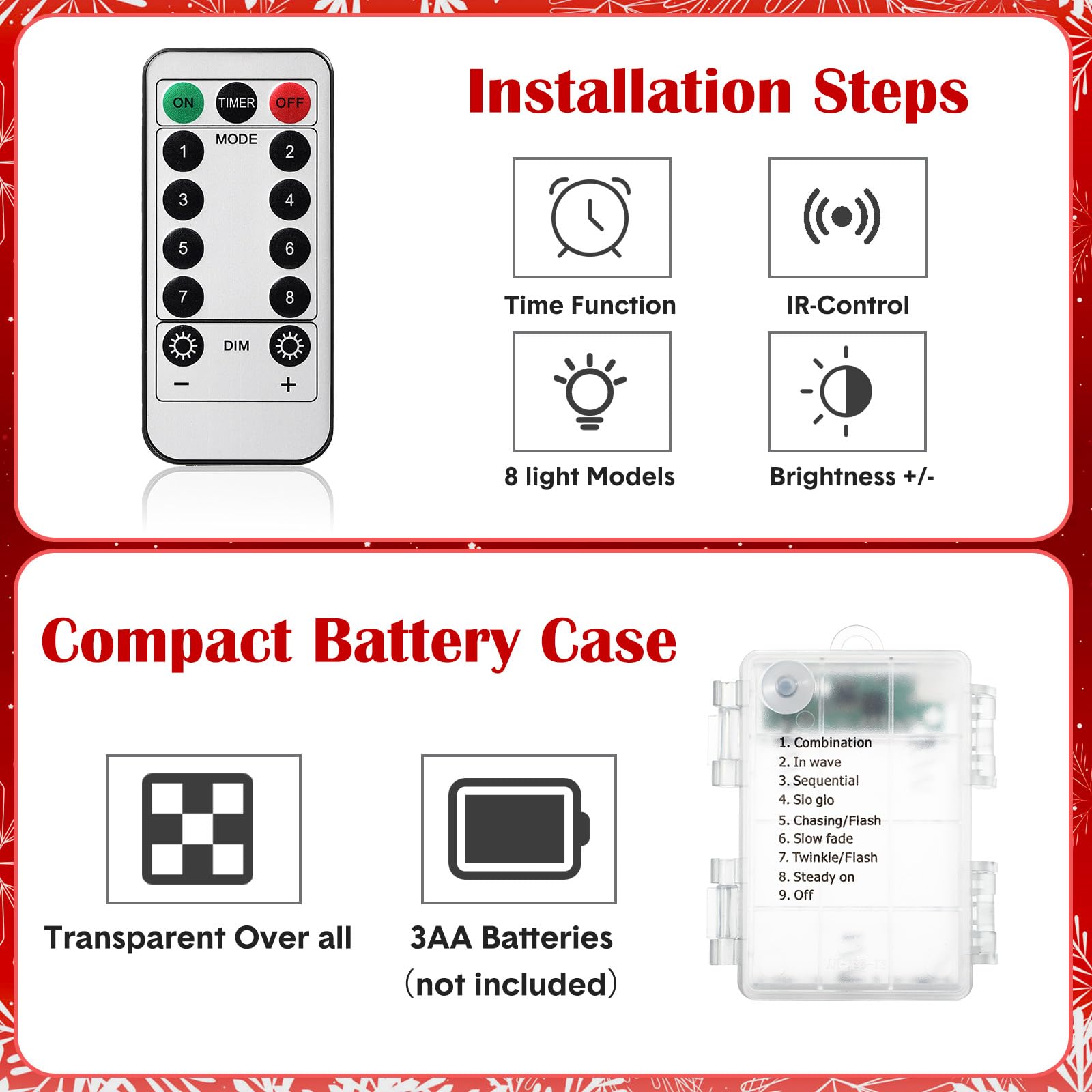 ON TIMER OFF
MODE
1 2
3 4
5 6
7 8
DIM
− +

Installation Steps

Time Function

IR-Control

8 light Models

Brightness +/-

Compact Battery Case

Transparent Over all

3AA Batteries
(not included)

1. Combination
2. In wave
3. Sequential
4. Slo glo
5. Chasing/Flash
6. Slow fade
7. Twinkle/Flash
8. Steady on
9. Off