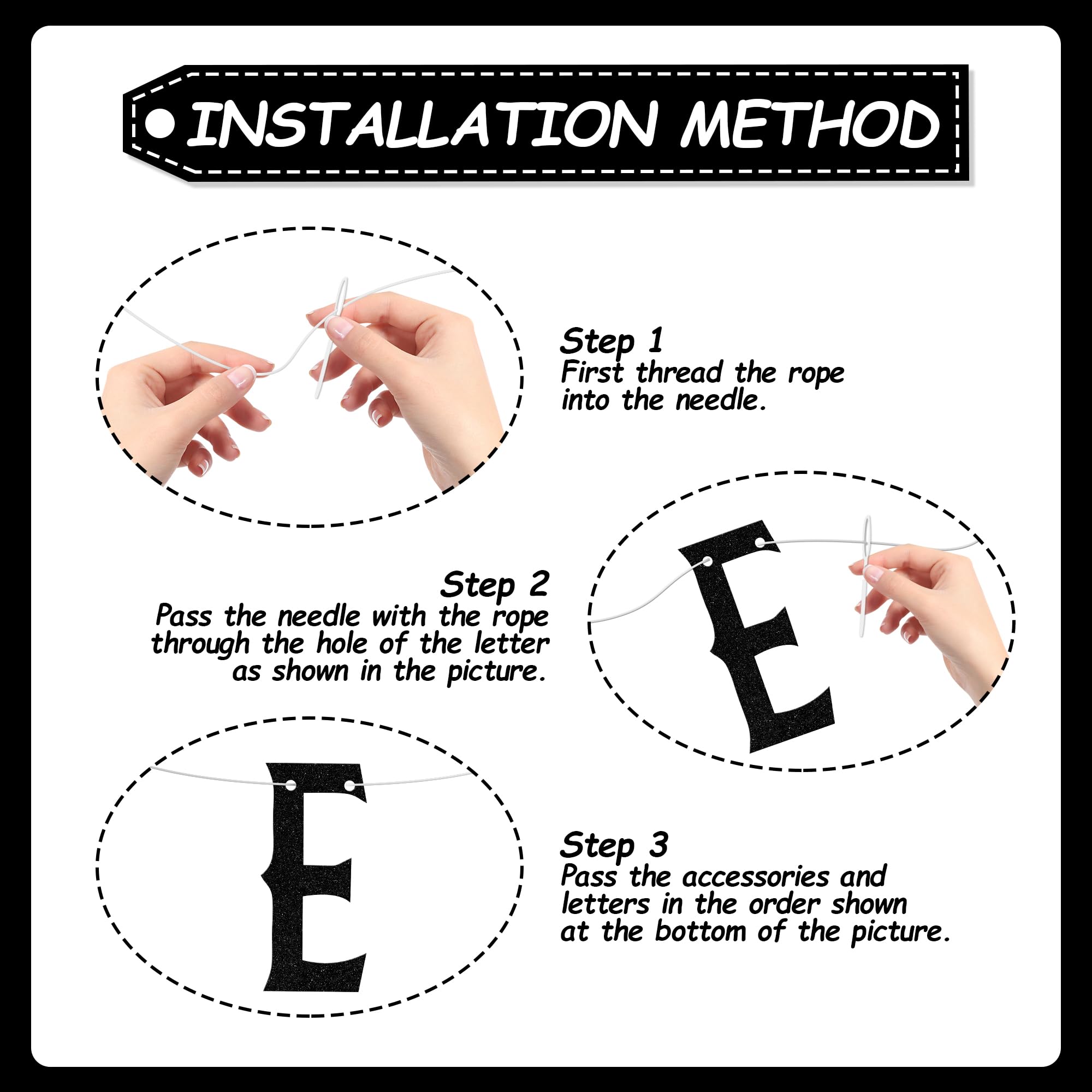 INSTALLATION METHOD

Step 1
First thread the rope into the needle.

Step 2
Pass the needle with the rope through the hole of the letter as shown in the picture.

E

E

Step 3
Pass the accessories and letters in the order shown at the bottom of the picture.