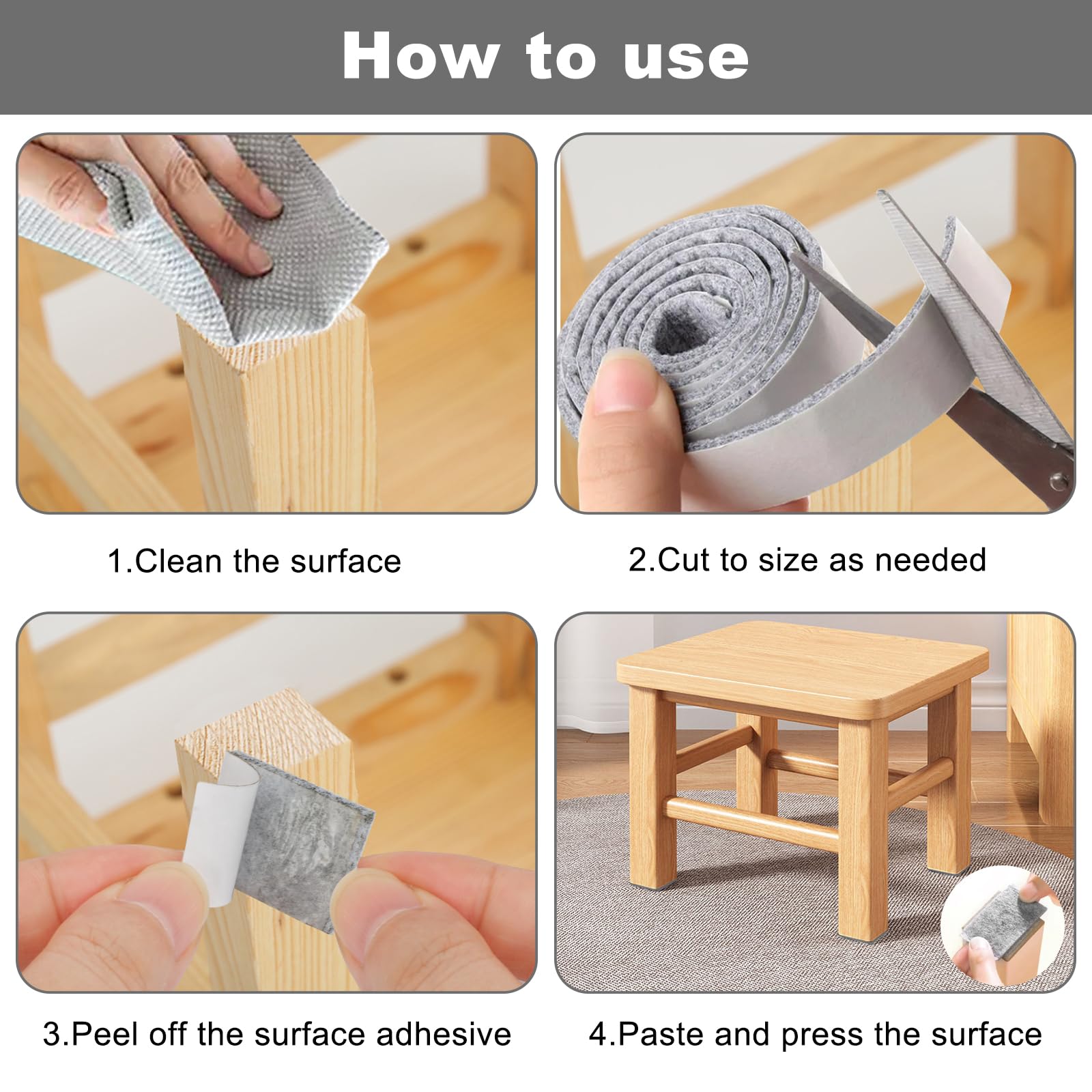 How to use

1.Clean the surface

2.Cut to size as needed

3.Peel off the surface adhesive

4.Paste and press the surface