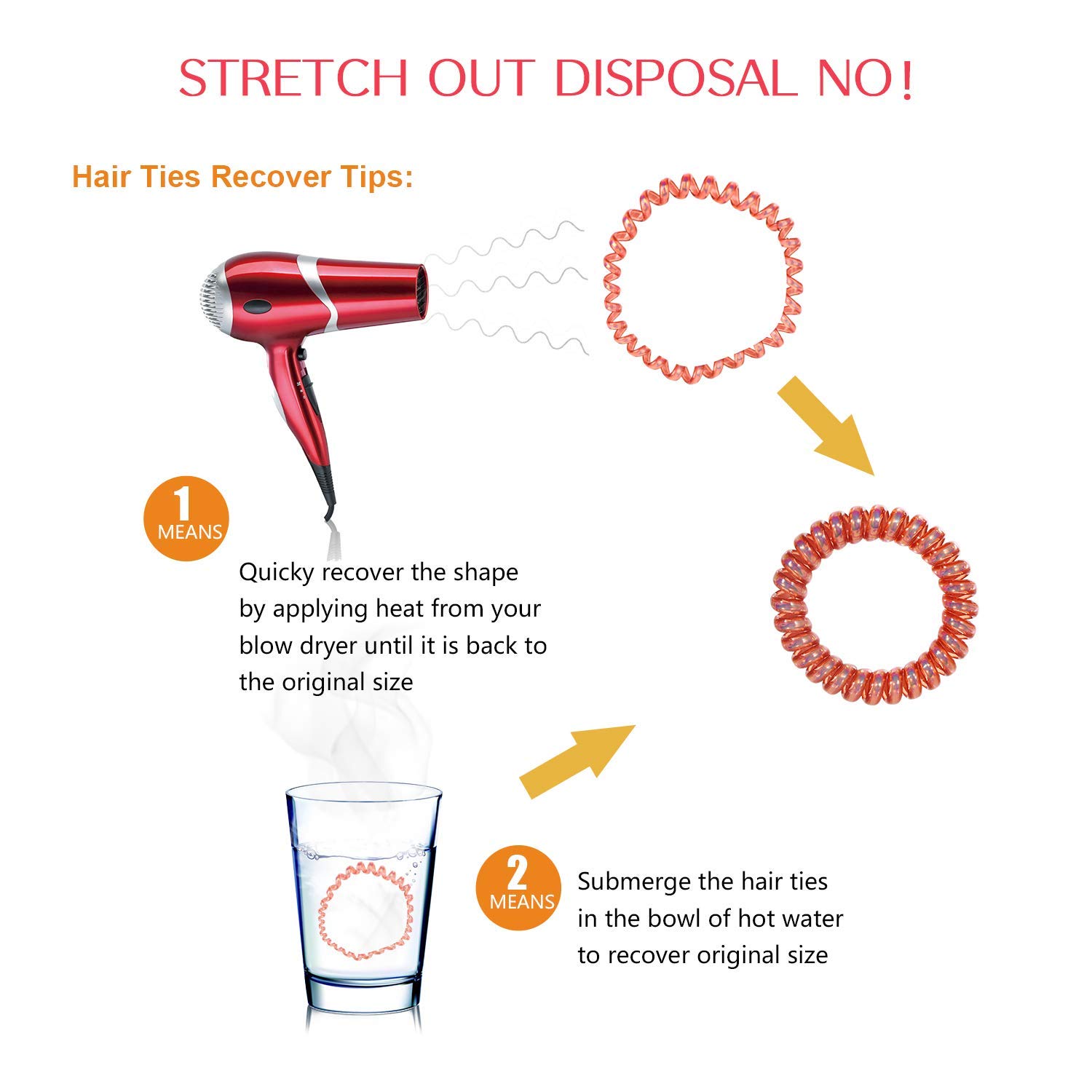 STRETCH OUT DISPOSAL NO!

Hair Ties Recover Tips:

1 MEANS

Quicky recover the shape by applying heat from your blow dryer until it is back to the original size

2 MEANS

Submerge the hair ties in the bowl of hot water to recover original size