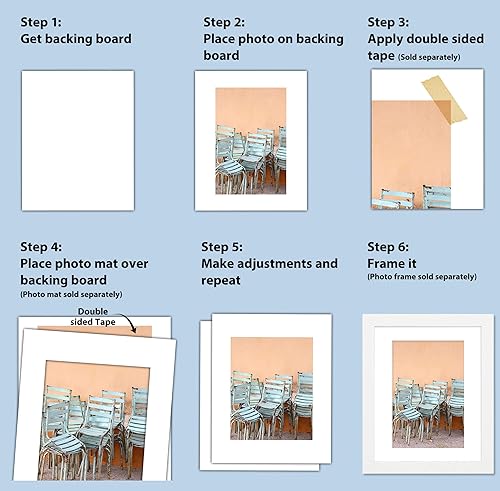 Step 1:
Get backing board

Step 2:
Place photo on backing board

Step 3:
Apply double sided tape (Sold separately)

Step 4:
Place photo mat over backing board
(Photo mat sold separately)

Double sided Tape

Step 5:
Make adjustments and repeat

Step 6:
Frame it
(Photo frame sold separately)