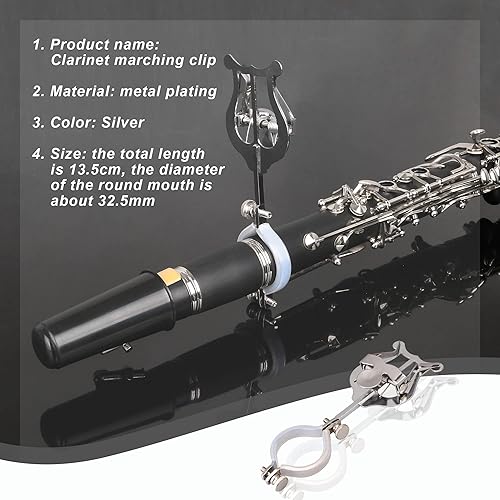 1. Product name: Clarinet marching clip

2. Material: metal plating

3. Color: Silver

4. Size: the total length is 13.5cm, the diameter of the round mouth is about 32.5mm