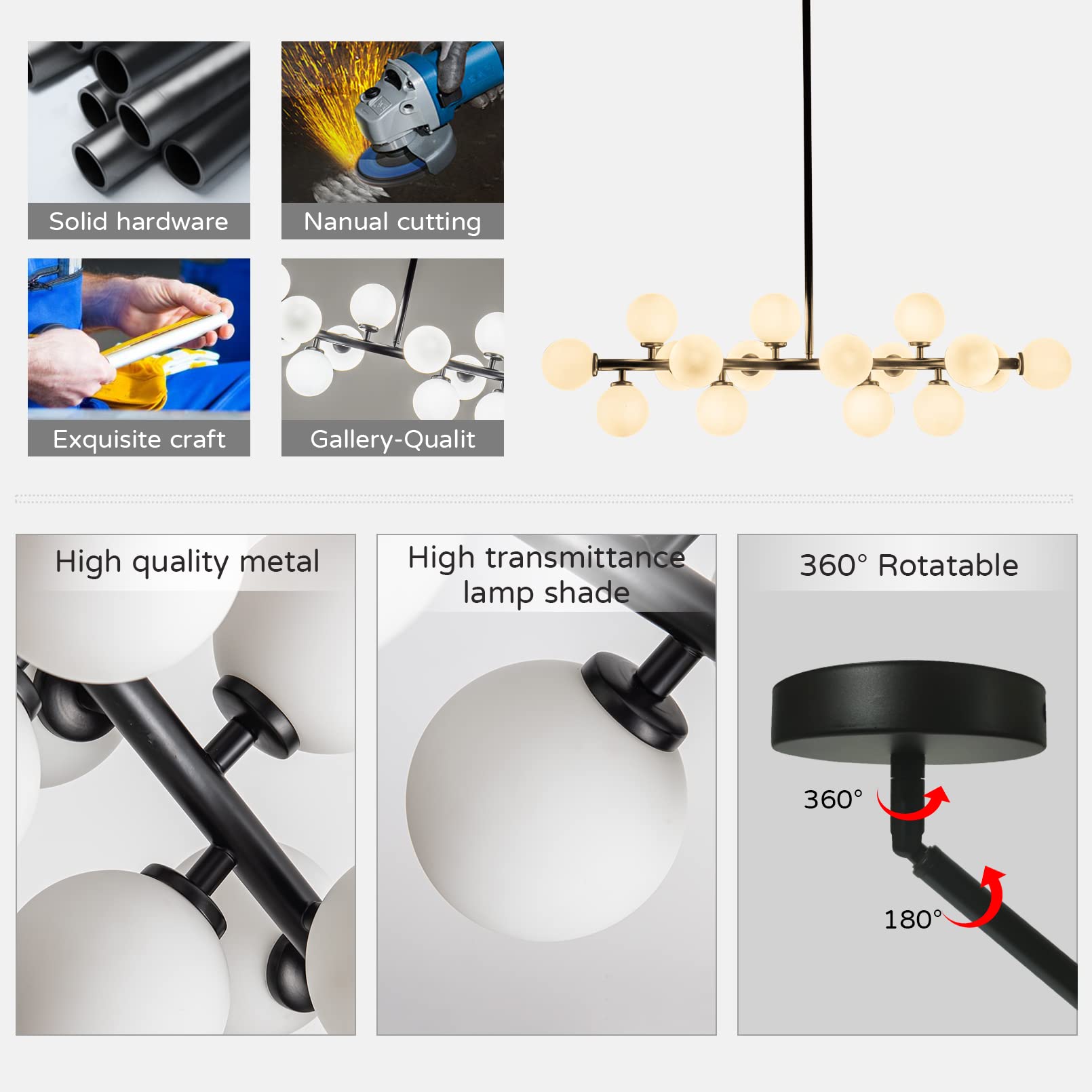 Solid hardware

Nanual cutting

Exquisite craft

Gallery-Qualit

High quality metal

High transmittance lamp shade

360° Rotatable

360°

180°