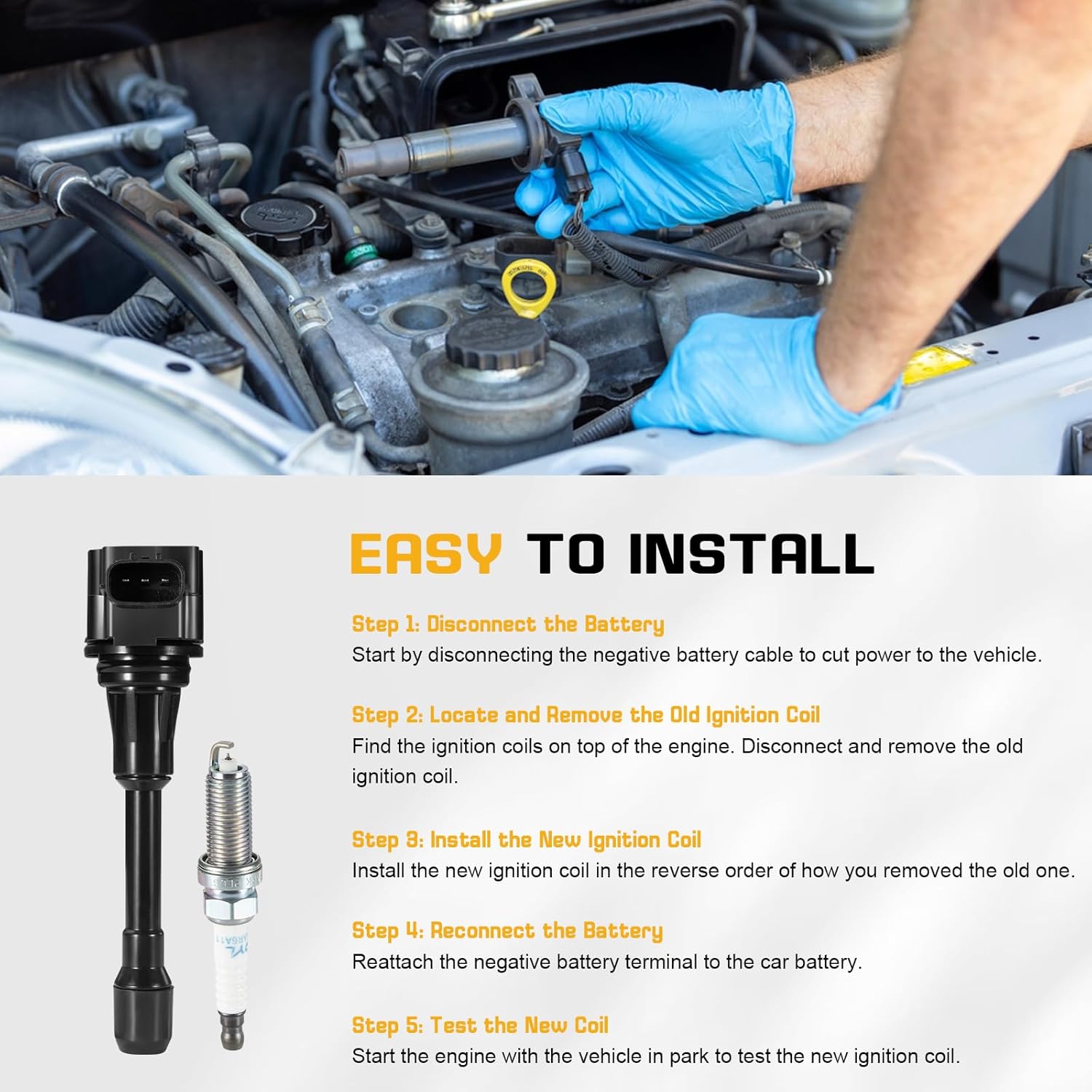 EASY TO INSTALL

Step 1: Disconnect the Battery
Start by disconnecting the negative battery cable to cut power to the vehicle.

Step 2: Locate and Remove the Old Ignition Coil
Find the ignition coils on top of the engine. Disconnect and remove the old ignition coil.

Step 3: Install the New Ignition Coil
Install the new ignition coil in the reverse order of how you removed the old one.

Step 4: Reconnect the Battery
Reattach the negative battery terminal to the car battery.

Step 5: Test the New Coil
Start the engine with the vehicle in park to test the new ignition coil.