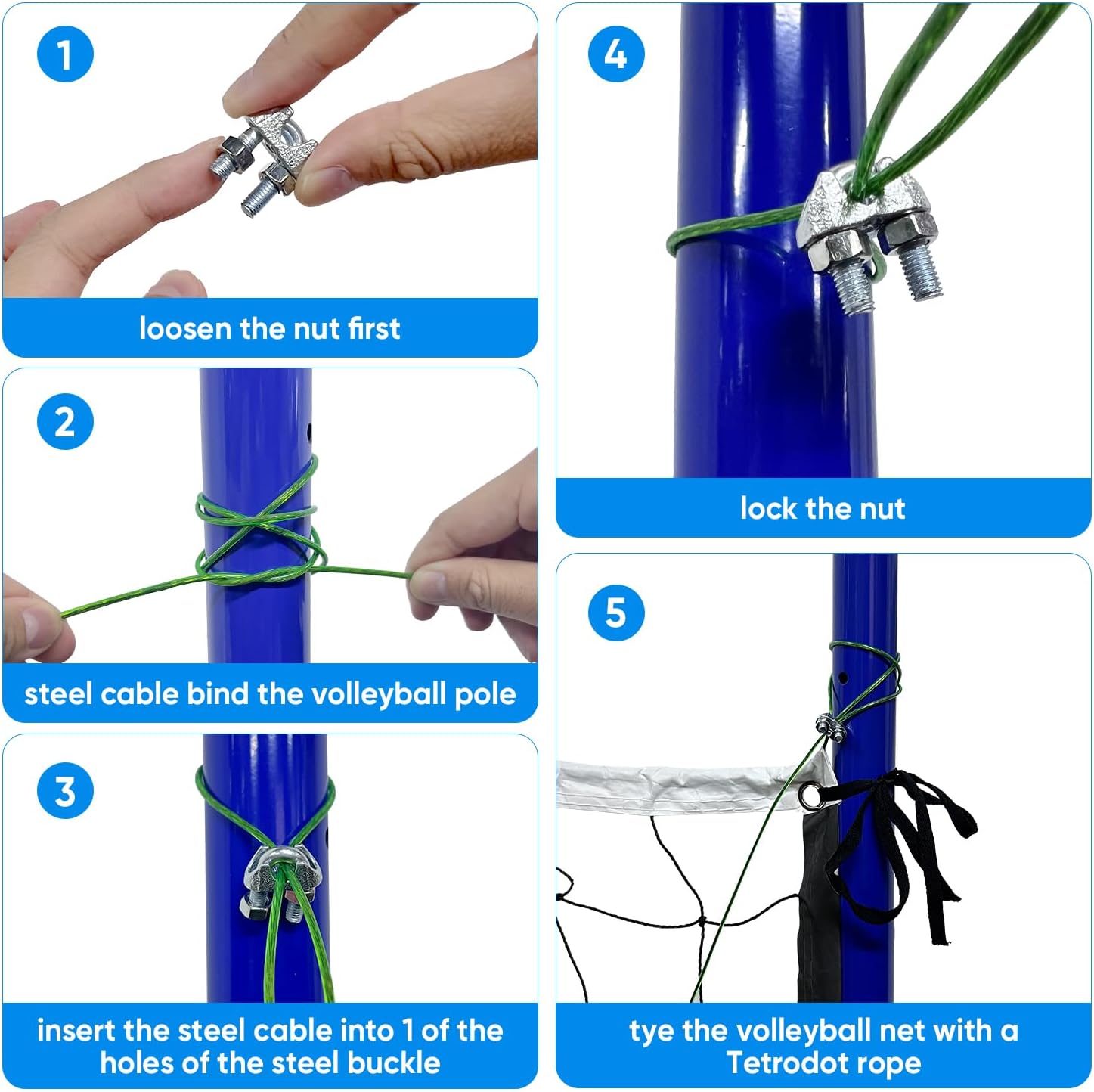 1

loosen the nut first

2

steel cable bind the volleyball pole

3

insert the steel cable into 1 of the holes of the steel buckle

4

lock the nut

5

tye the volleyball net with a Tetrodot rope