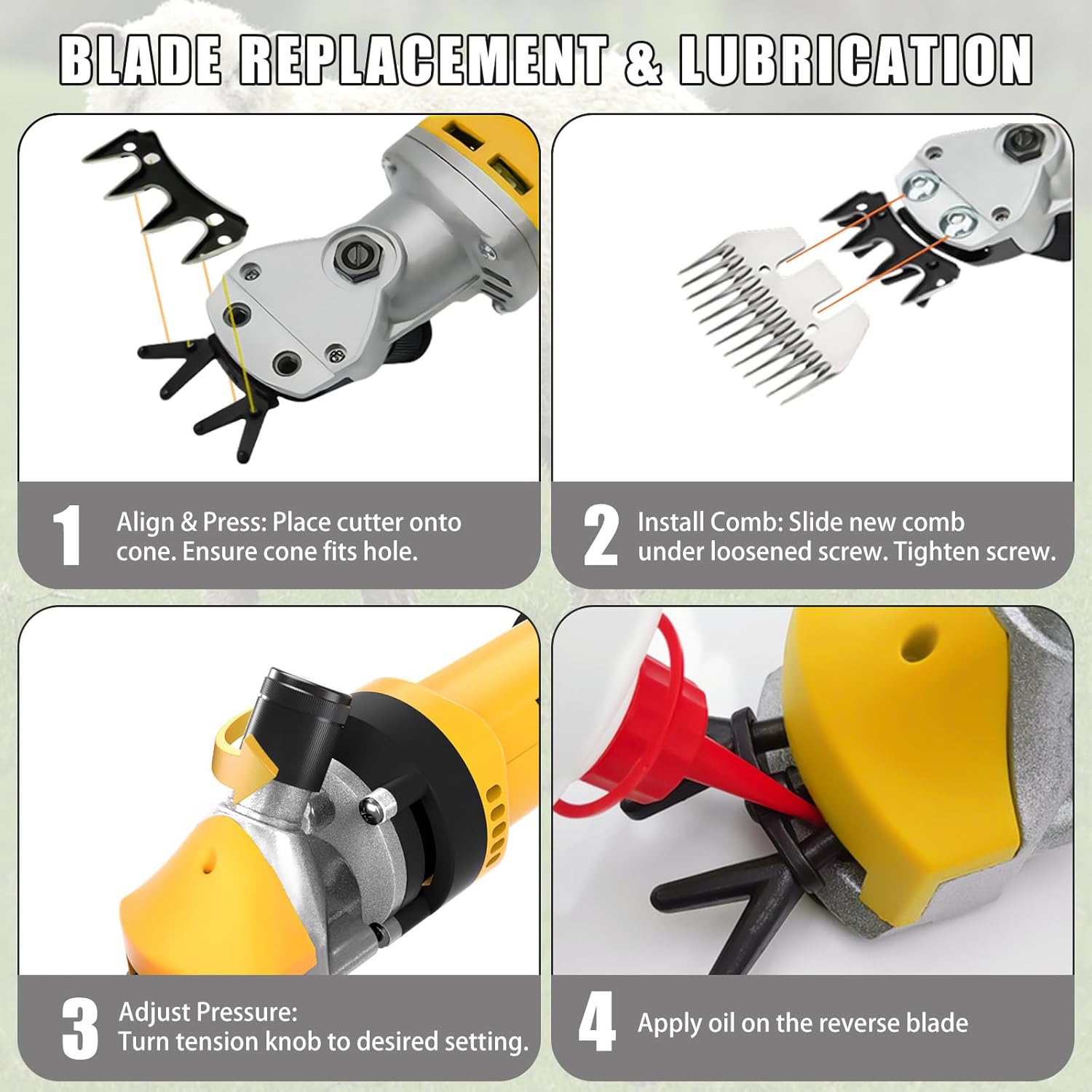 BLADE REPLACEMENT & LUBRICATION

1 Align & Press: Place cutter onto cone. Ensure cone fits hole.

2 Install Comb: Slide new comb under loosened screw. Tighten screw.

3 Adjust Pressure: Turn tension knob to desired setting.

4 Apply oil on the reverse blade