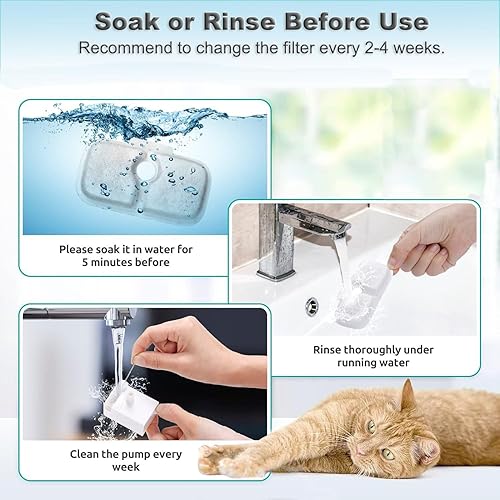 Soak or Rinse Before Use

Recommend to change the filter every 2-4 weeks.

Please soak it in water for 5 minutes before

Rinse thoroughly under running water

Clean the pump every week