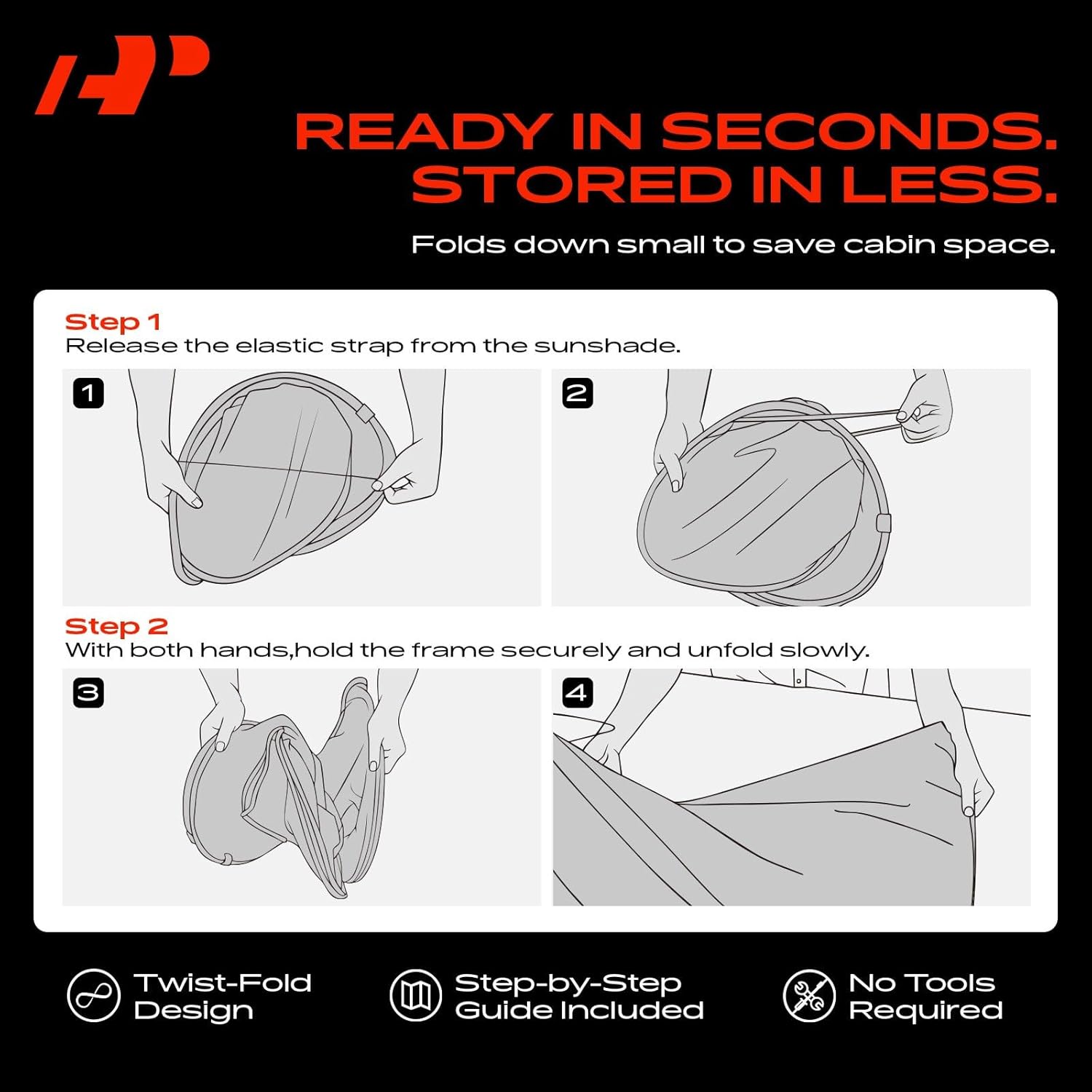 READY IN SECONDS.
STORED IN LESS.

Folds down small to save cabin space.

Step 1
Release the elastic strap from the sunshade.

1

2

Step 2
With both hands,hold the frame securely and unfold slowly.

3

4

Twist-Fold Design

Step-by-Step Guide Included

No Tools Required