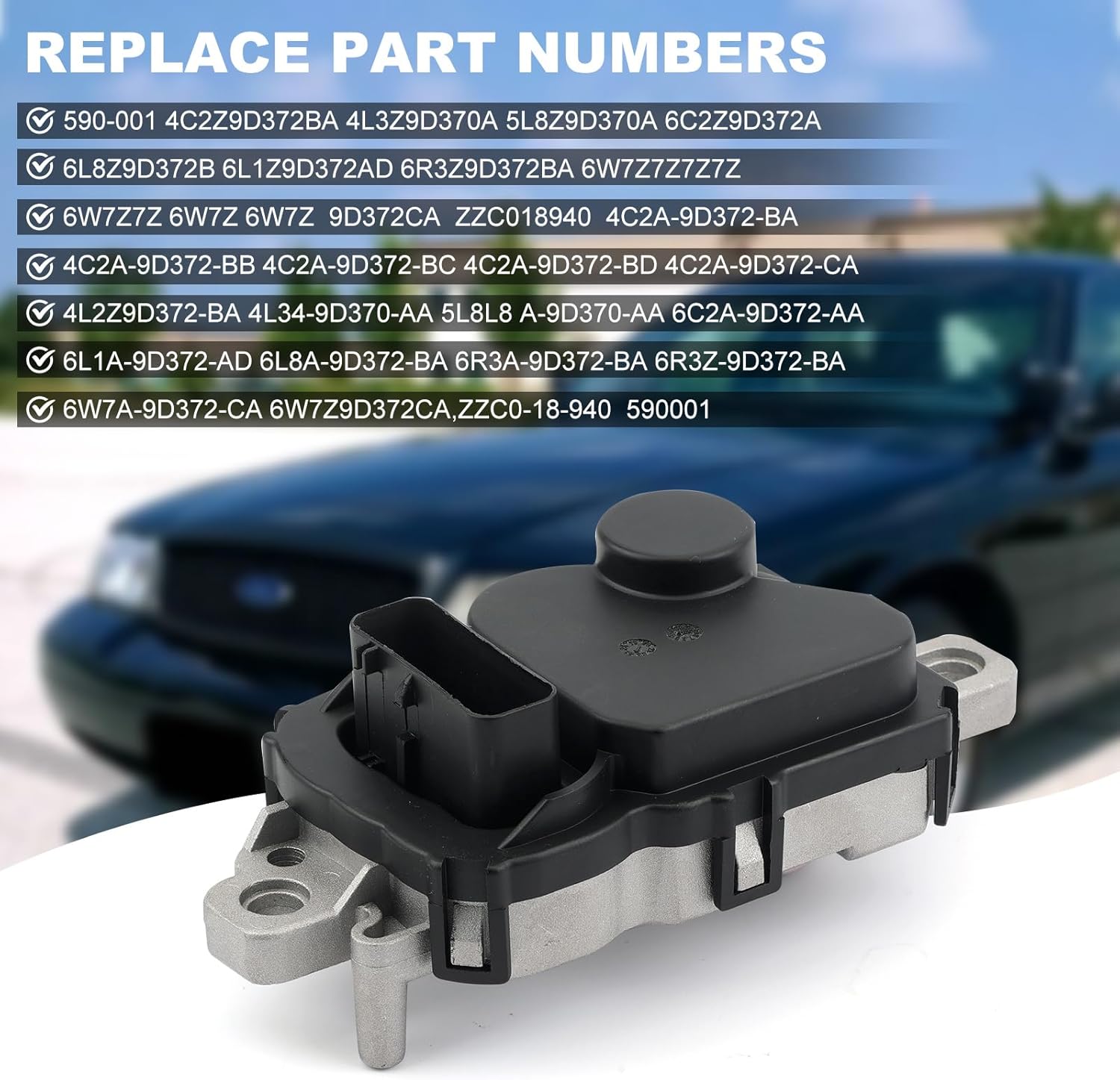 REPLACE PART NUMBERS

590-001 4C2Z9D372BA 4L3Z9D370A 5L8Z9D370A 6C2Z9D372A

6L8Z9D372B 6L1Z9D372AD 6R3Z9D372BA 6W7Z7Z7Z7Z

6W7Z7Z 6W7Z 6W7Z 9D372CA ZZC018940 4C2A-9D372-BA

4C2A-9D372-BB 4C2A-9D372-BC 4C2A-9D372-BD 4C2A-9D372-CA

4L2Z9D372-BA 4L34-9D370-AA 5L8L8 A-9D370-AA 6C2A-9D372-AA

6L1A-9D372-AD 6L8A-9D372-BA 6R3A-9D372-BA 6R3Z-9D372-BA

6W7A-9D372-CA 6W7Z9D372CA,ZZC0-18-940 590001