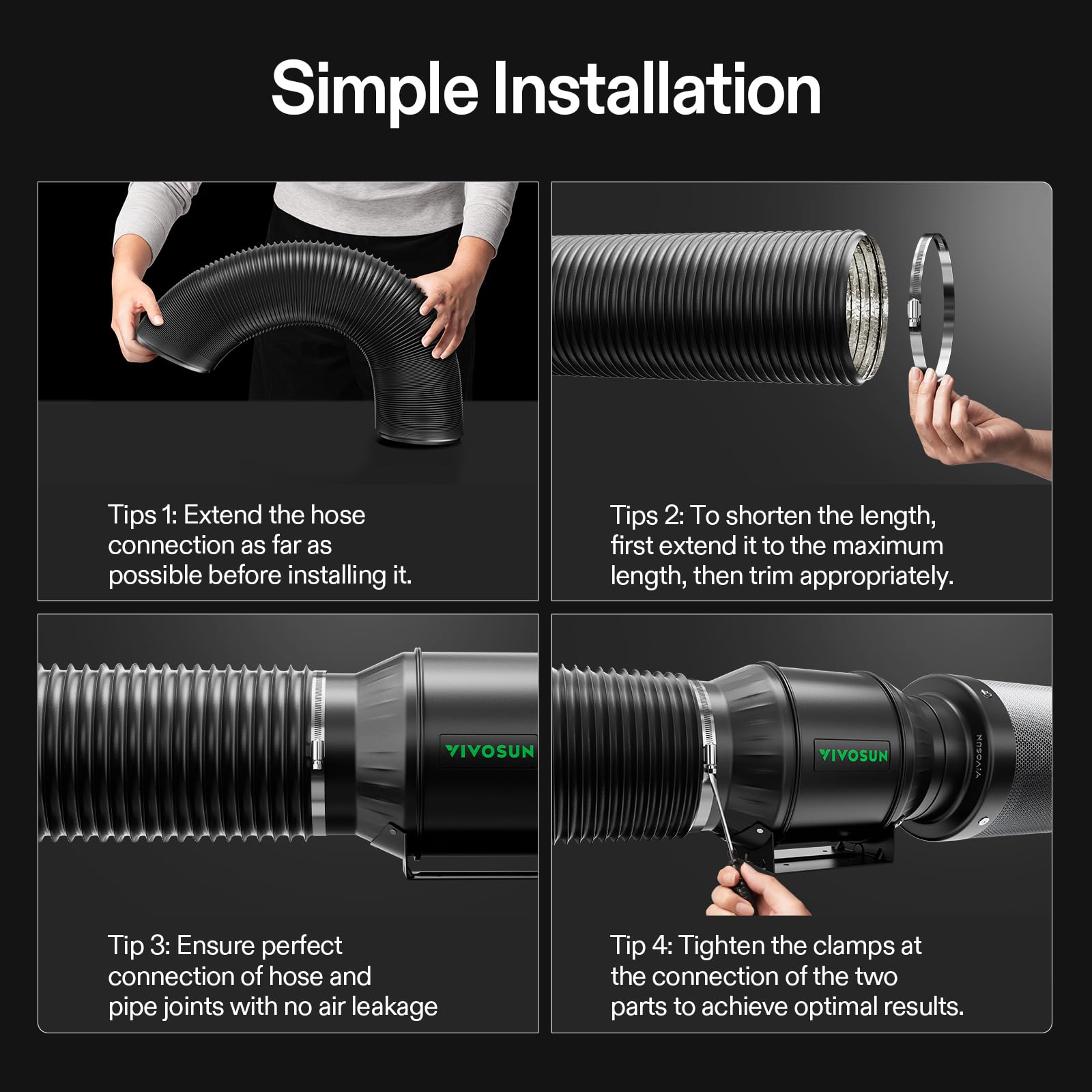 Simple Installation

Tips 1: Extend the hose connection as far as possible before installing it.

Tips 2: To shorten the length, first extend it to the maximum length, then trim appropriately.

VIVOSUN

Tip 3: Ensure perfect connection of hose and pipe joints with no air leakage

VIVOSUN

VIVOSUN

Tip 4: Tighten the clamps at the connection of the two parts to achieve optimal results.