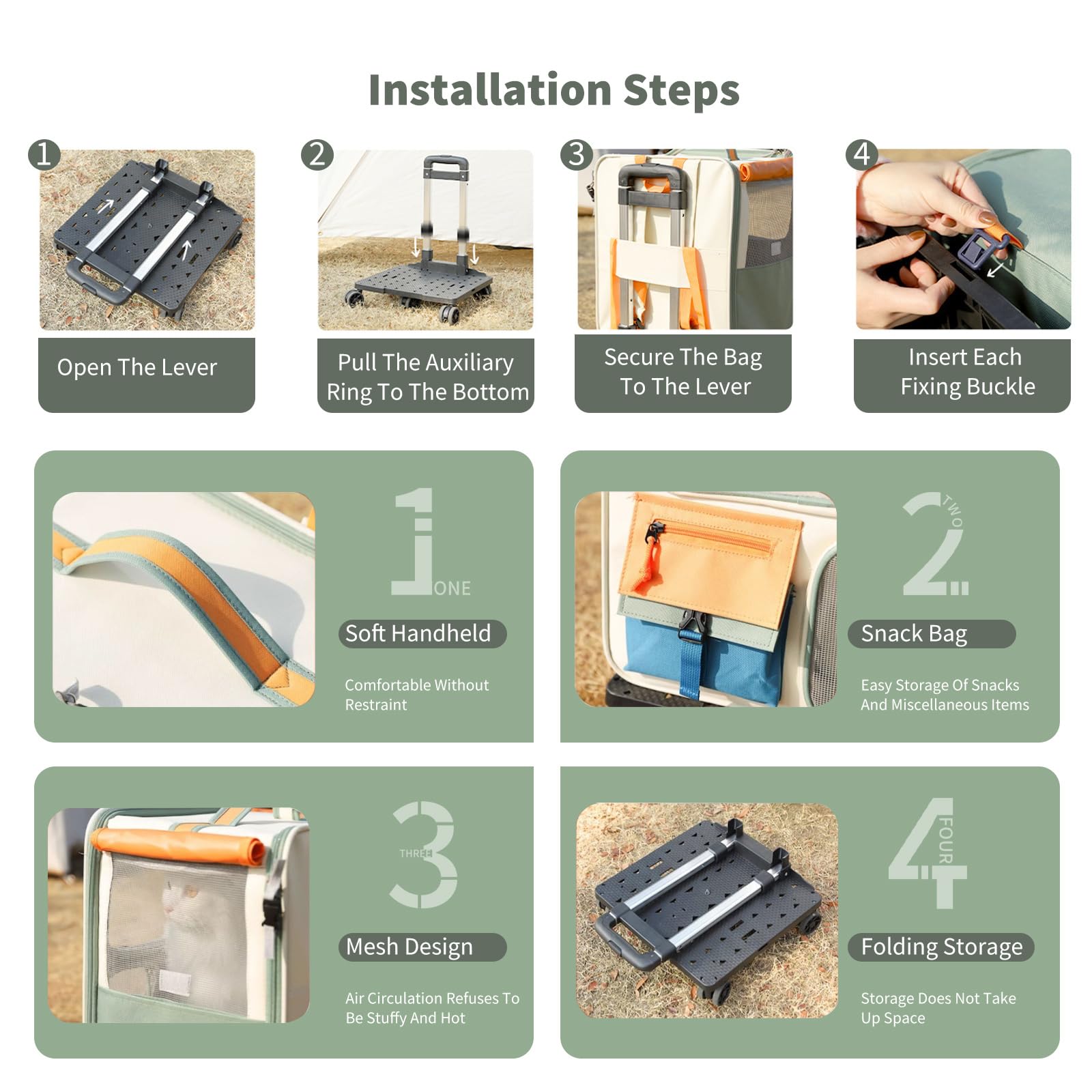 Installation Steps

1
Open The Lever

2
Pull The Auxiliary Ring To The Bottom

3
Secure The Bag To The Lever

4
Insert Each Fixing Buckle

1 ONE
Soft Handheld
Comfortable Without Restraint

2 TWO
Snack Bag
Easy Storage Of Snacks And Miscellaneous Items

3 THREE
Mesh Design
Air Circulation Refuses To Be Stuffy And Hot

4 FOUR
Folding Storage
Storage Does Not Take Up Space