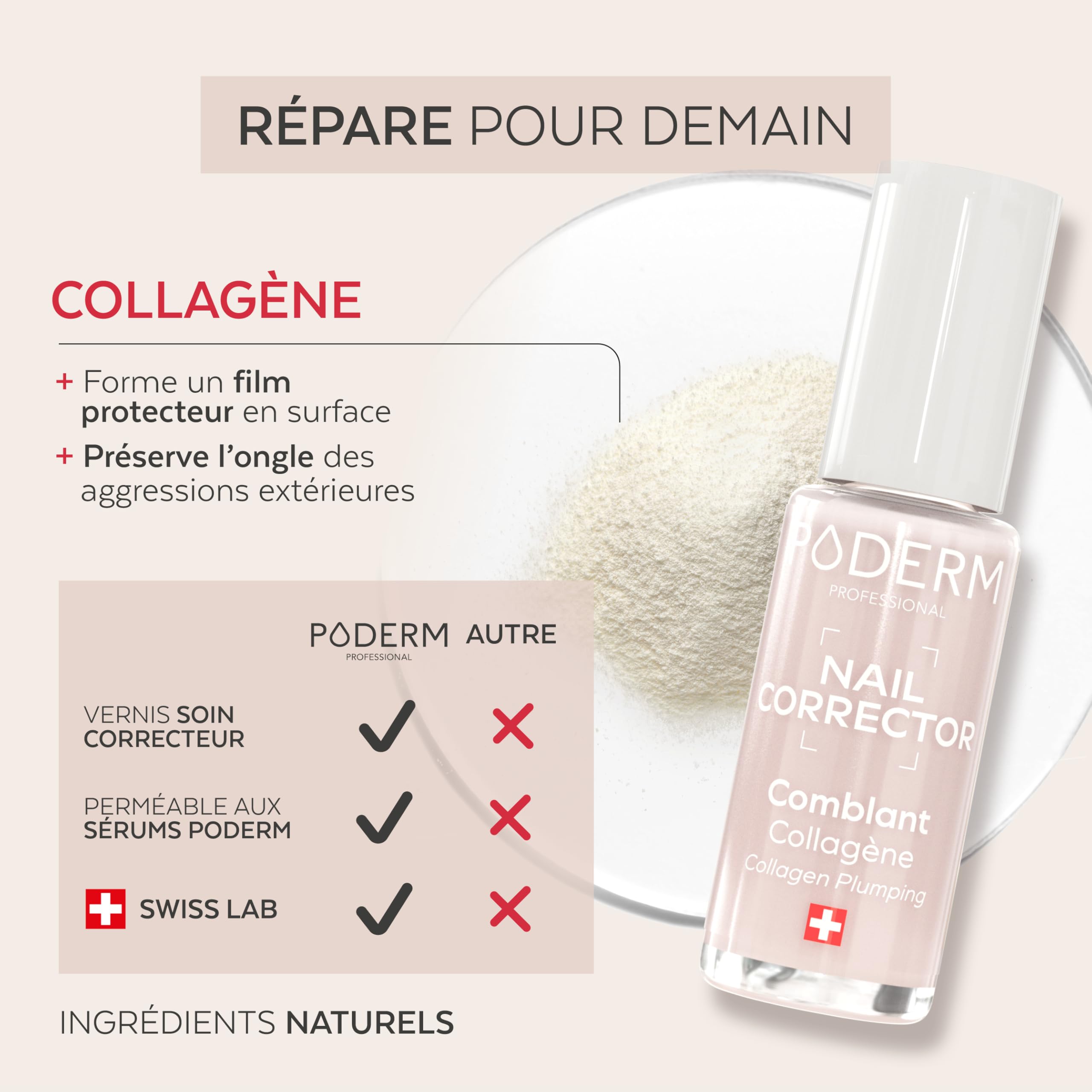 RÉPARE POUR DEMAIN

COLLAGÈNE

+ Forme un film protecteur en surface

+ Préserve l'ongle des aggressions extérieures

| | PODERM PROFESSIONAL | AUTRE |
|---|---|---|
| VERNIS SOIN CORRECTEUR | ✓ | ✗ |
| PERMÉABLE AUX SÉRUMS PODERM | ✓ | ✗ |
| SWISS LAB | ✓ | ✗ |

INGRÉDIENTS NATURELS

PODERM PROFESSIONAL

NAIL CORRECTOR

Comblant Collagène Collagen Plumping