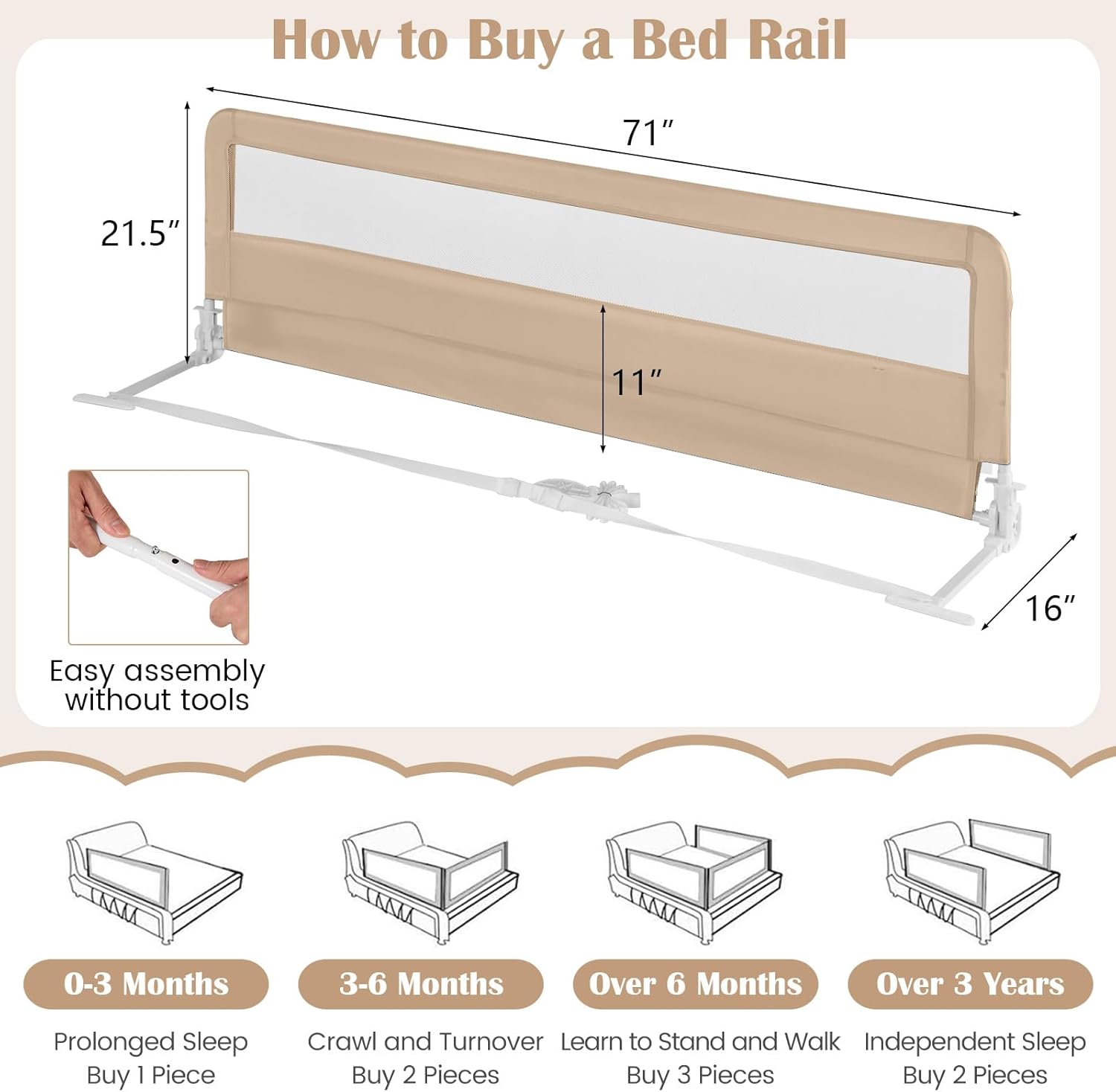 How to Buy a Bed Rail

71″

21.5″

11″

16″

Easy assembly without tools

0-3 Months
Prolonged Sleep
Buy 1 Piece

3-6 Months
Crawl and Turnover
Buy 2 Pieces

Over 6 Months
Learn to Stand and Walk
Buy 3 Pieces

Over 3 Years
Independent Sleep
Buy 2 Pieces