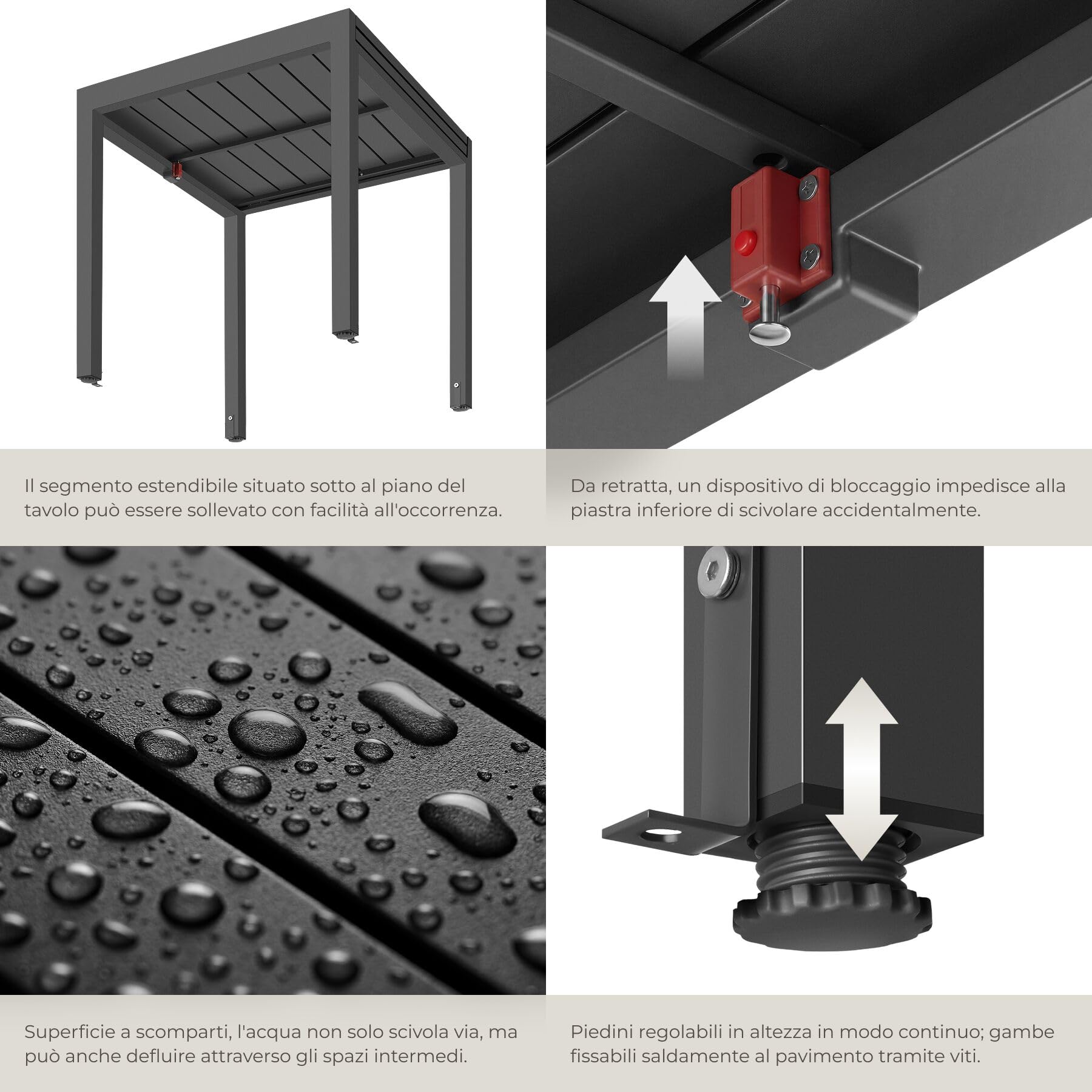 Il segmento estendibile situato sotto al piano del tavolo può essere sollevato con facilità all'occorrenza.

Da retratta, un dispositivo di bloccaggio impedisce alla piastra inferiore di scivolare accidentalmente.

Superficie a scomparti, l'acqua non solo scivola via, ma può anche defluire attraverso gli spazi intermedi.

Piedini regolabili in altezza in modo continuo; gambe fissabili saldamente al pavimento tramite viti.