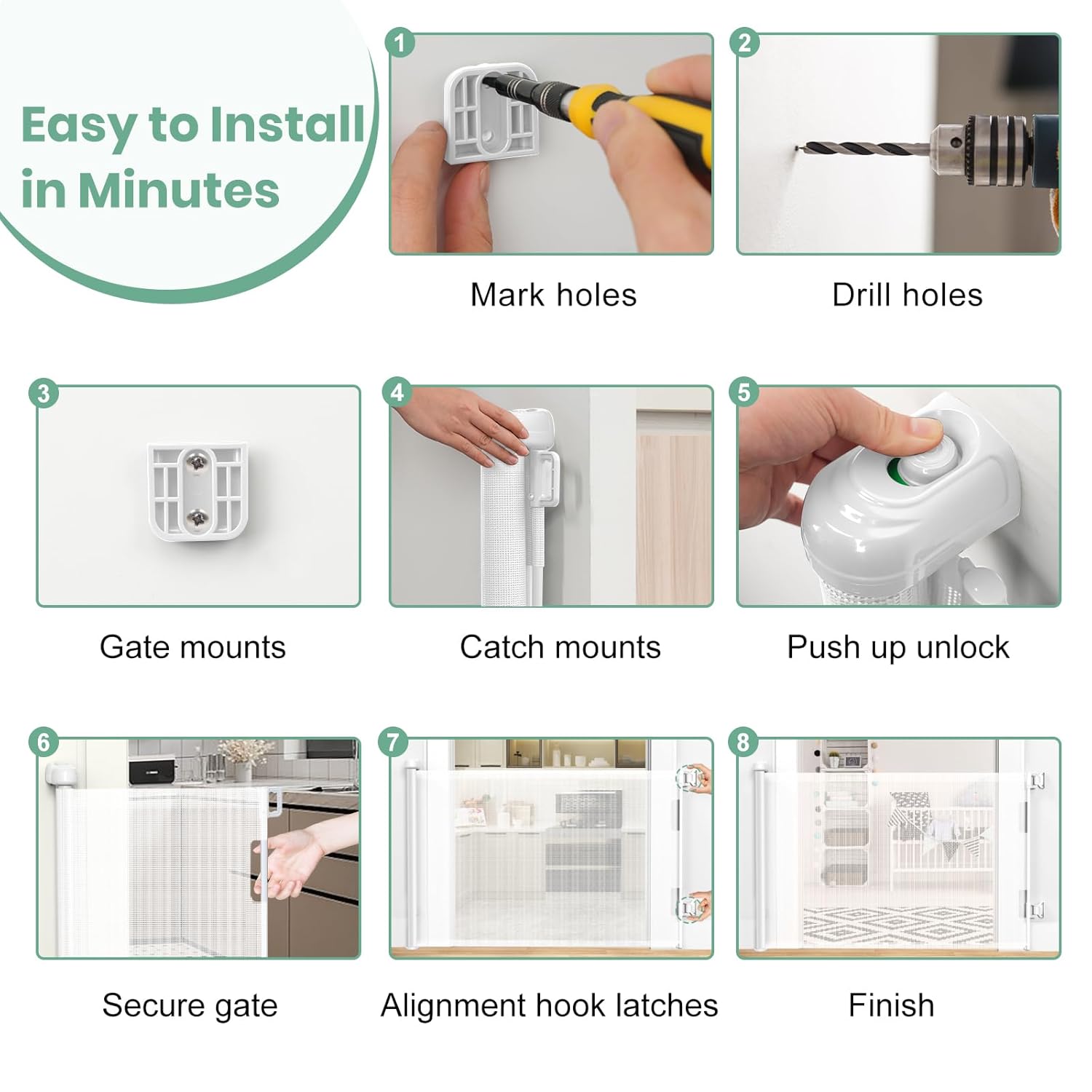 Easy to Install in Minutes

1
Mark holes

2
Drill holes

3
Gate mounts

4
Catch mounts

5
Push up unlock

6
Secure gate

7
Alignment hook latches

8
Finish