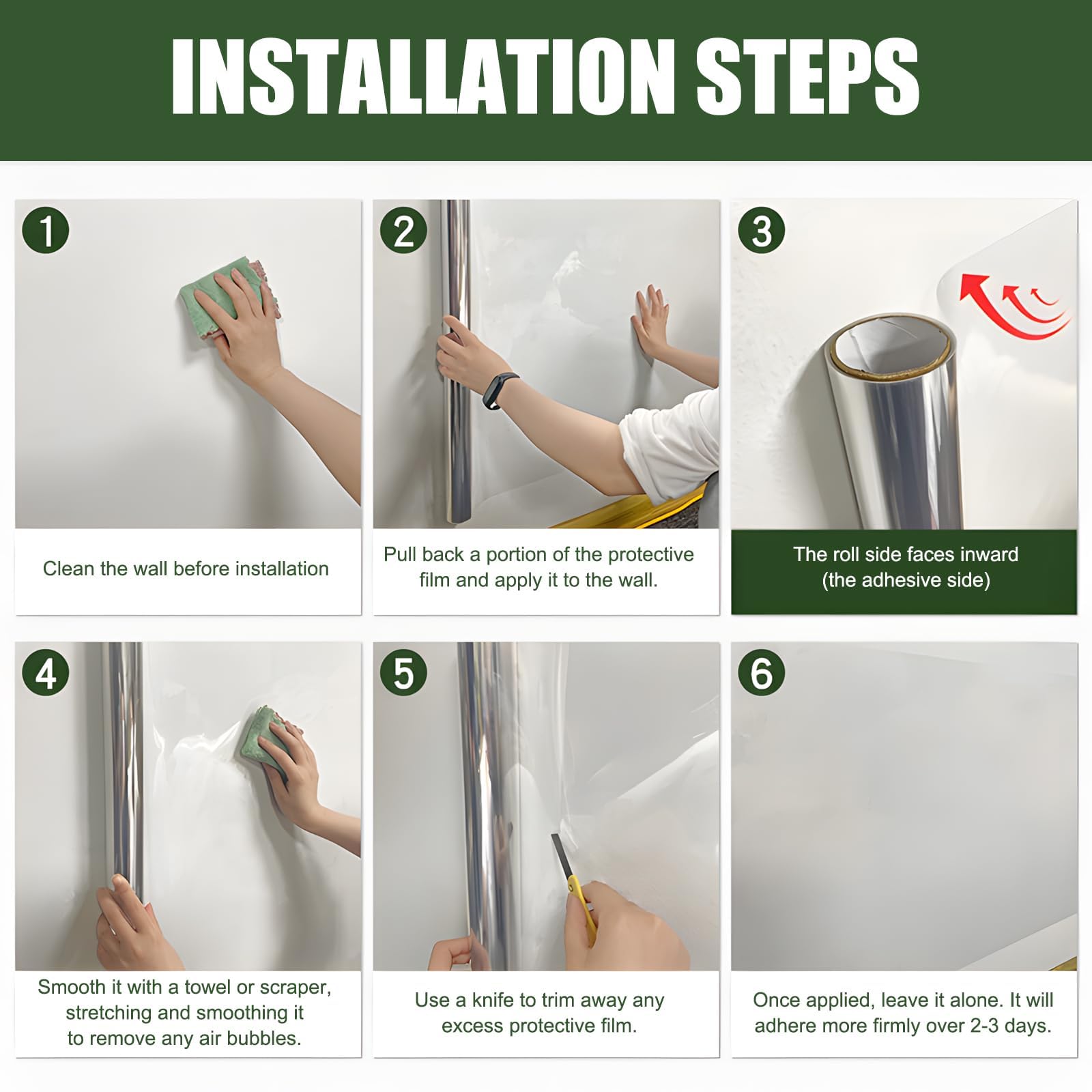 INSTALLATION STEPS

1

Clean the wall before installation

2

Pull back a portion of the protective film and apply it to the wall.

3

The roll side faces inward (the adhesive side)

4

Smooth it with a towel or scraper, stretching and smoothing it to remove any air bubbles.

5

Use a knife to trim away any excess protective film.

6

Once applied, leave it alone. It will adhere more firmly over 2-3 days.