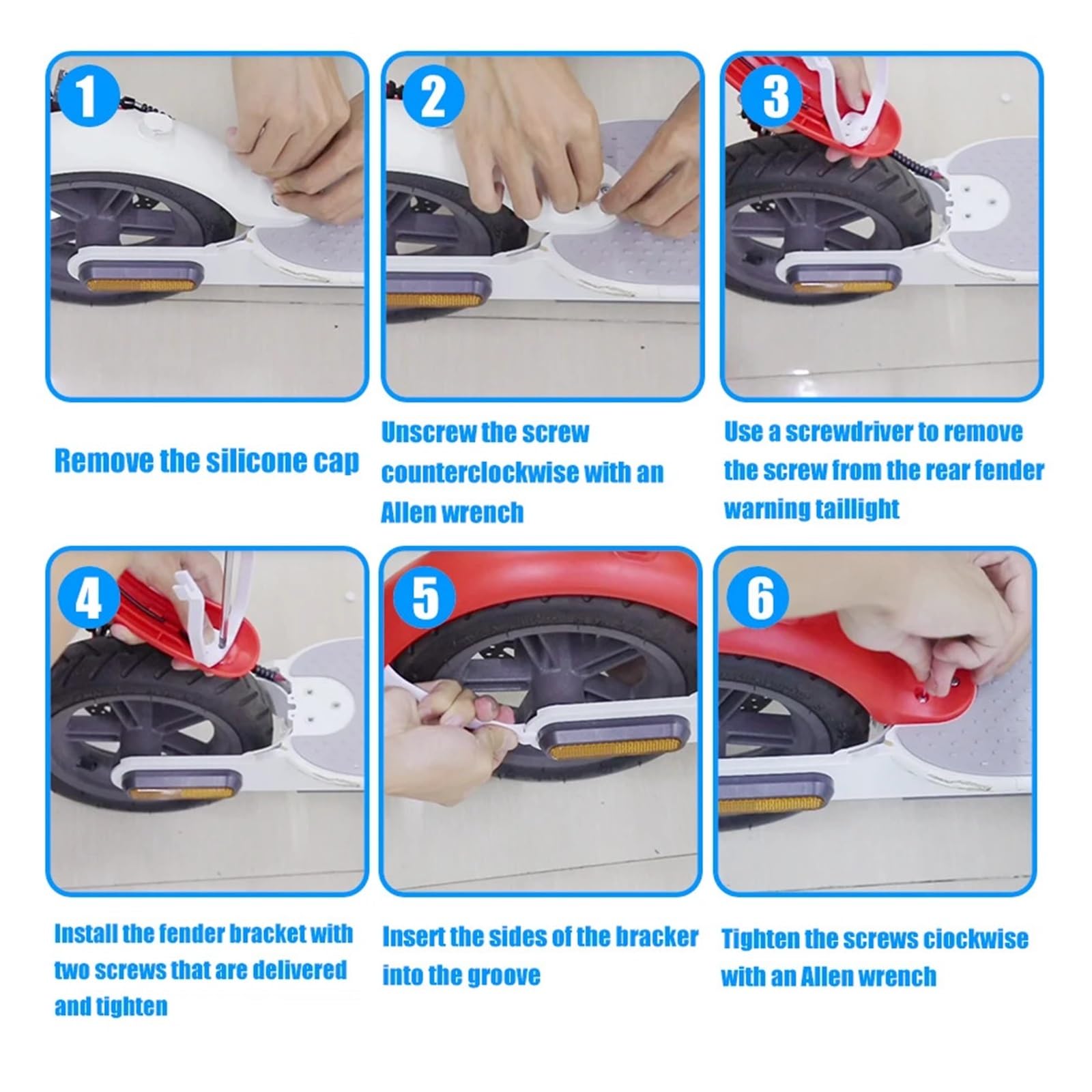 1

Remove the silicone cap

2

Unscrew the screw counterclockwise with an Allen wrench

3

Use a screwdriver to remove the screw from the rear fender warning taillight

4

Install the fender bracket with two screws that are delivered and tighten

5

Insert the sides of the bracker into the groove

6

Tighten the screws ciockwise with an Allen wrench