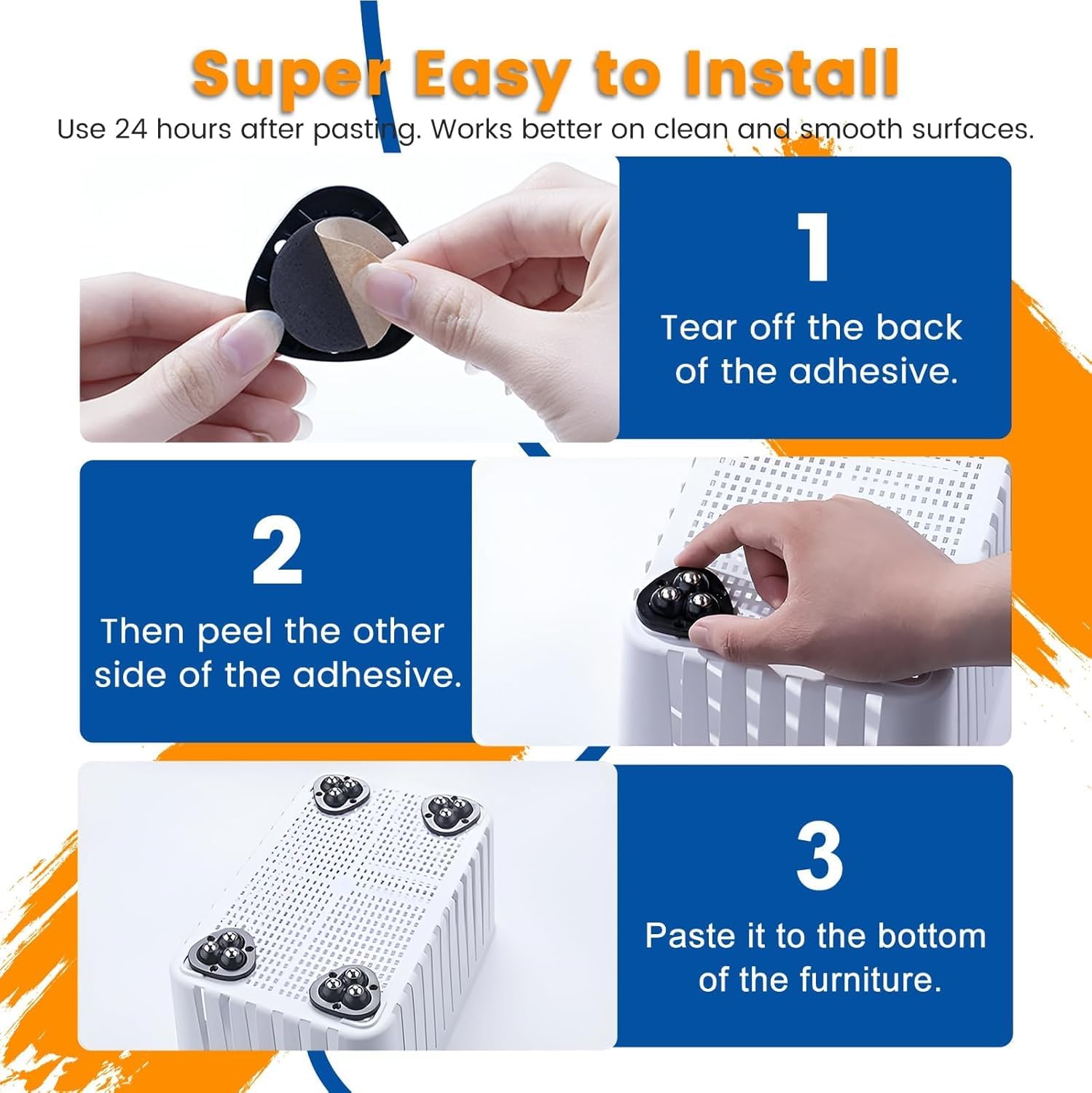 Super Easy to Install

Use 24 hours after pasting. Works better on clean and smooth surfaces.

1

Tear off the back of the adhesive.

2

Then peel the other side of the adhesive.

3

Paste it to the bottom of the furniture.