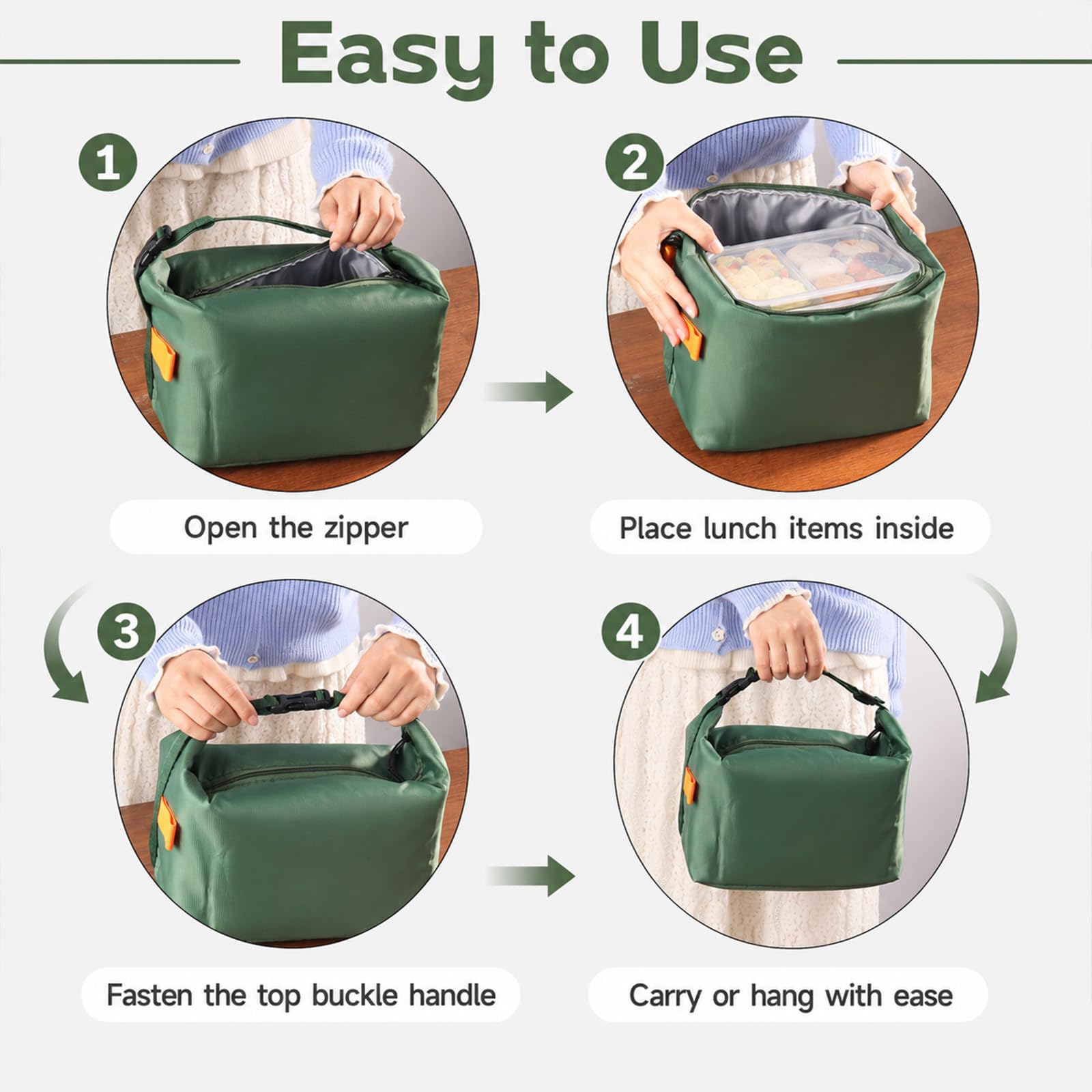 Easy to Use

1

Open the zipper

2

Place lunch items inside

3

Fasten the top buckle handle

4

Carry or hang with ease